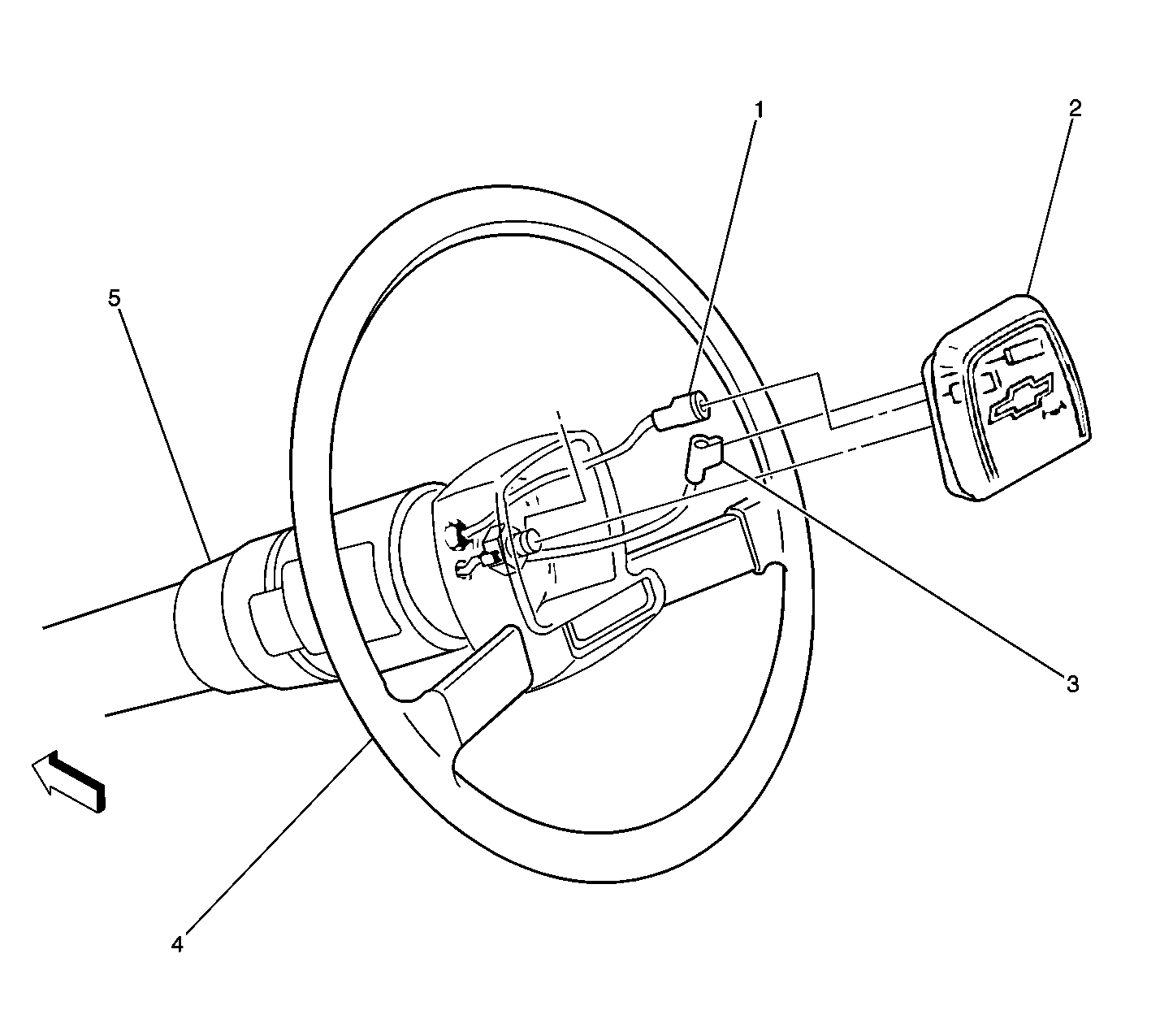 1
2
5
3
4