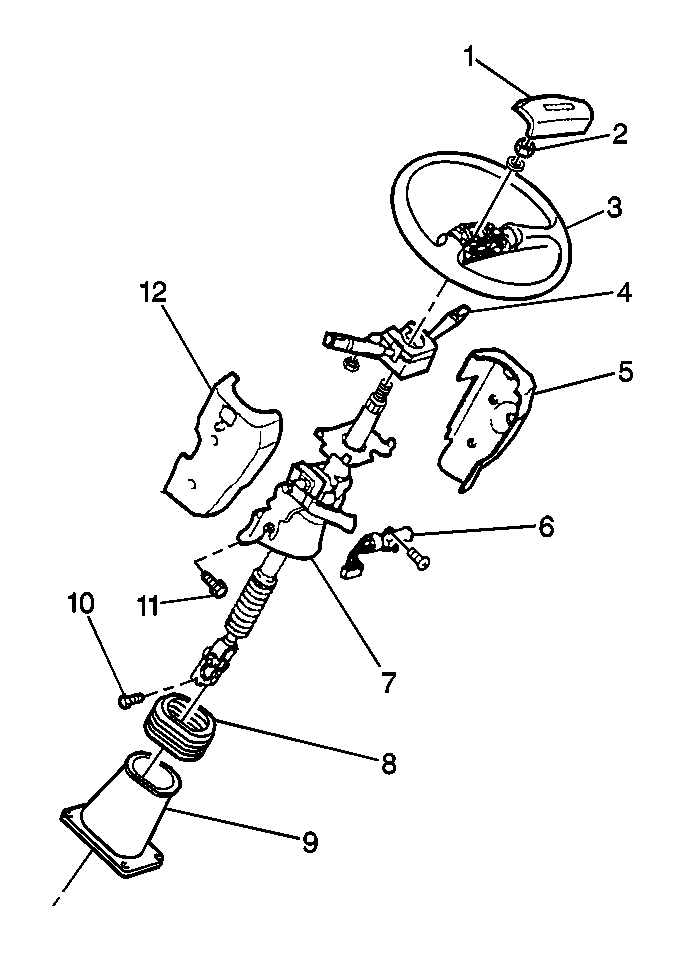 1
2
3
12
4
5
6
10
11
7
8
9