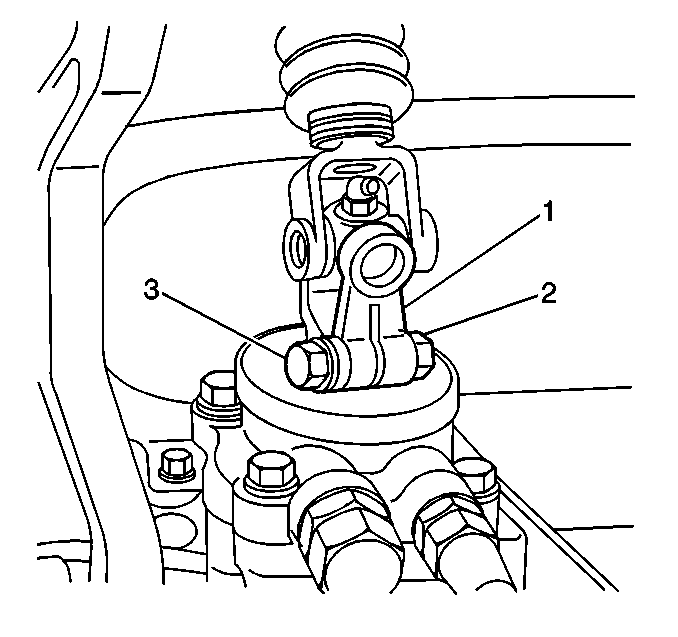 1
2
3