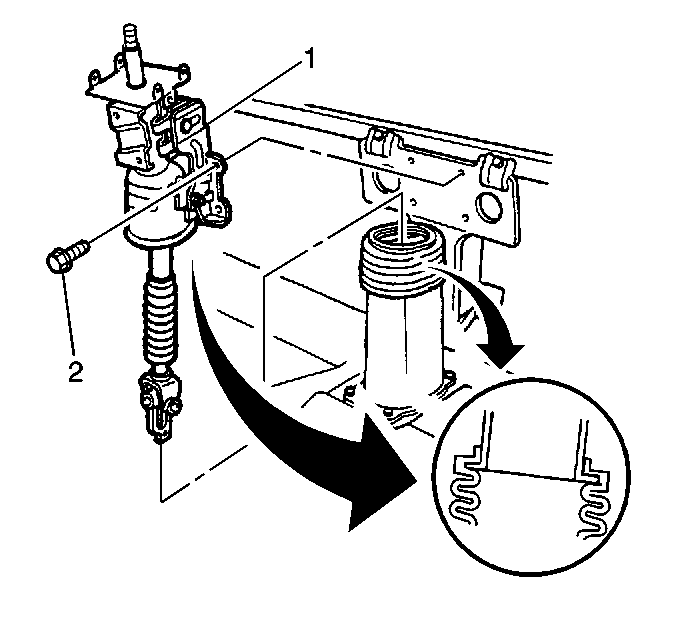 1
2