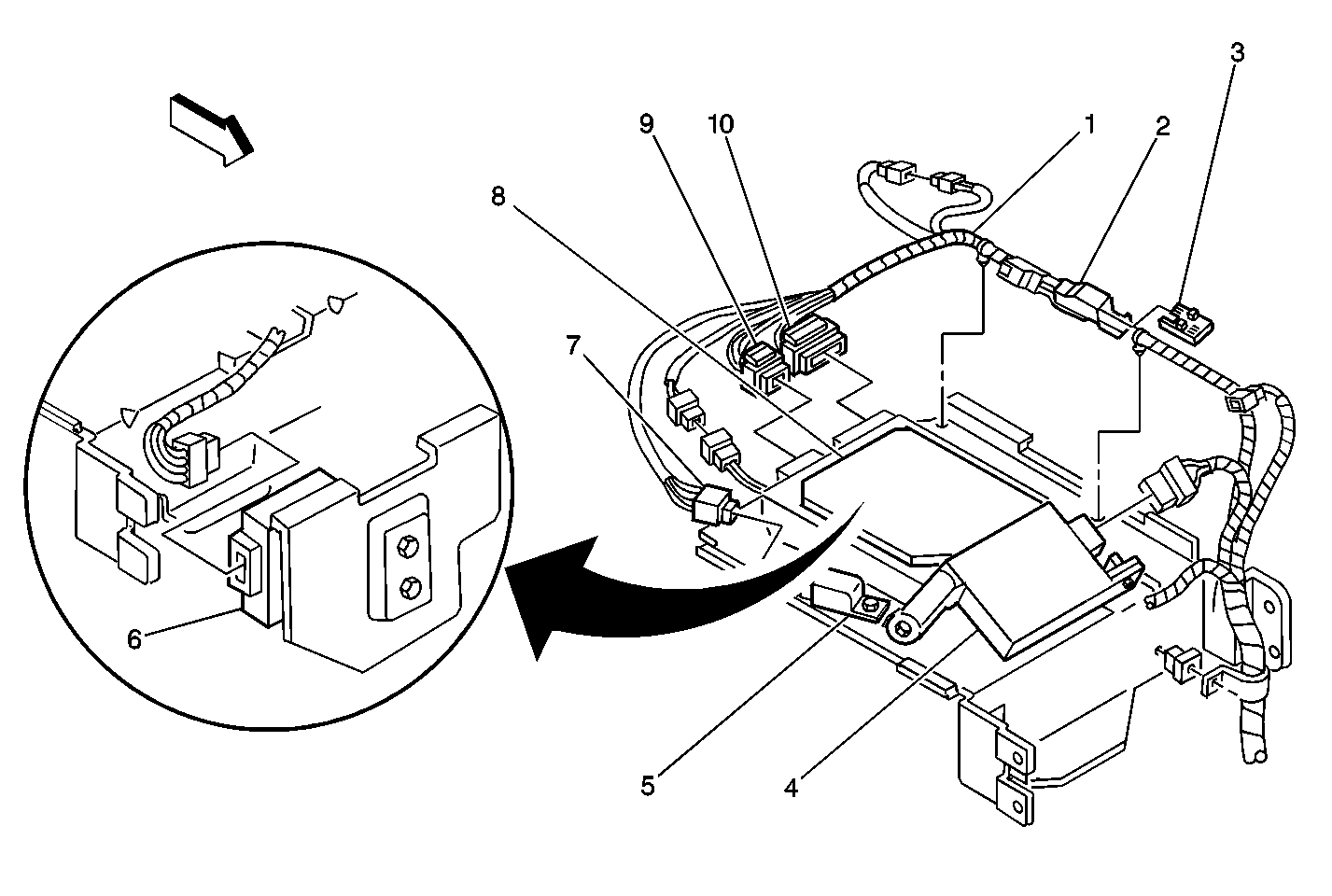 3
9
10
1
2
8
7
6
5
4