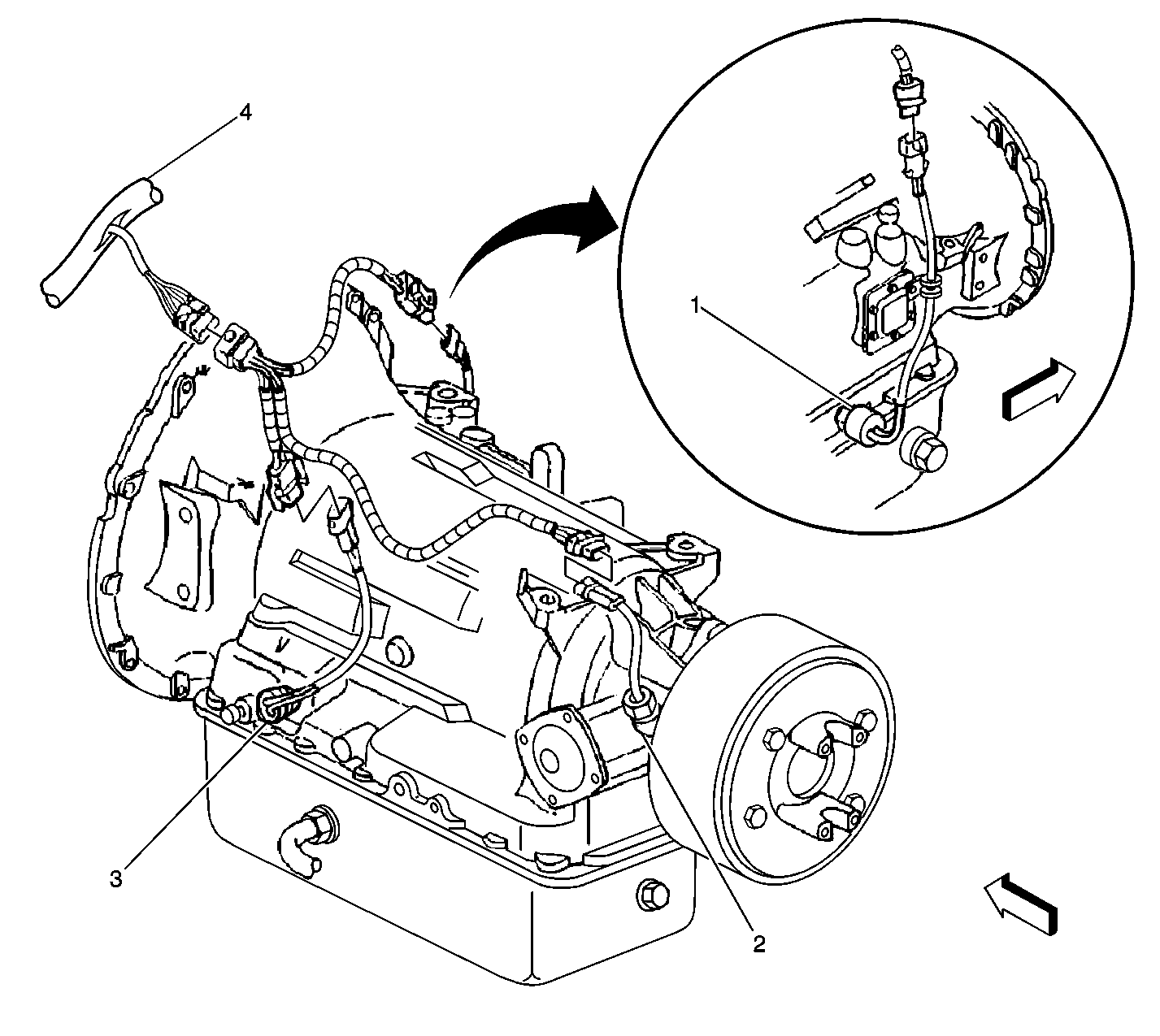 4

1

3

2