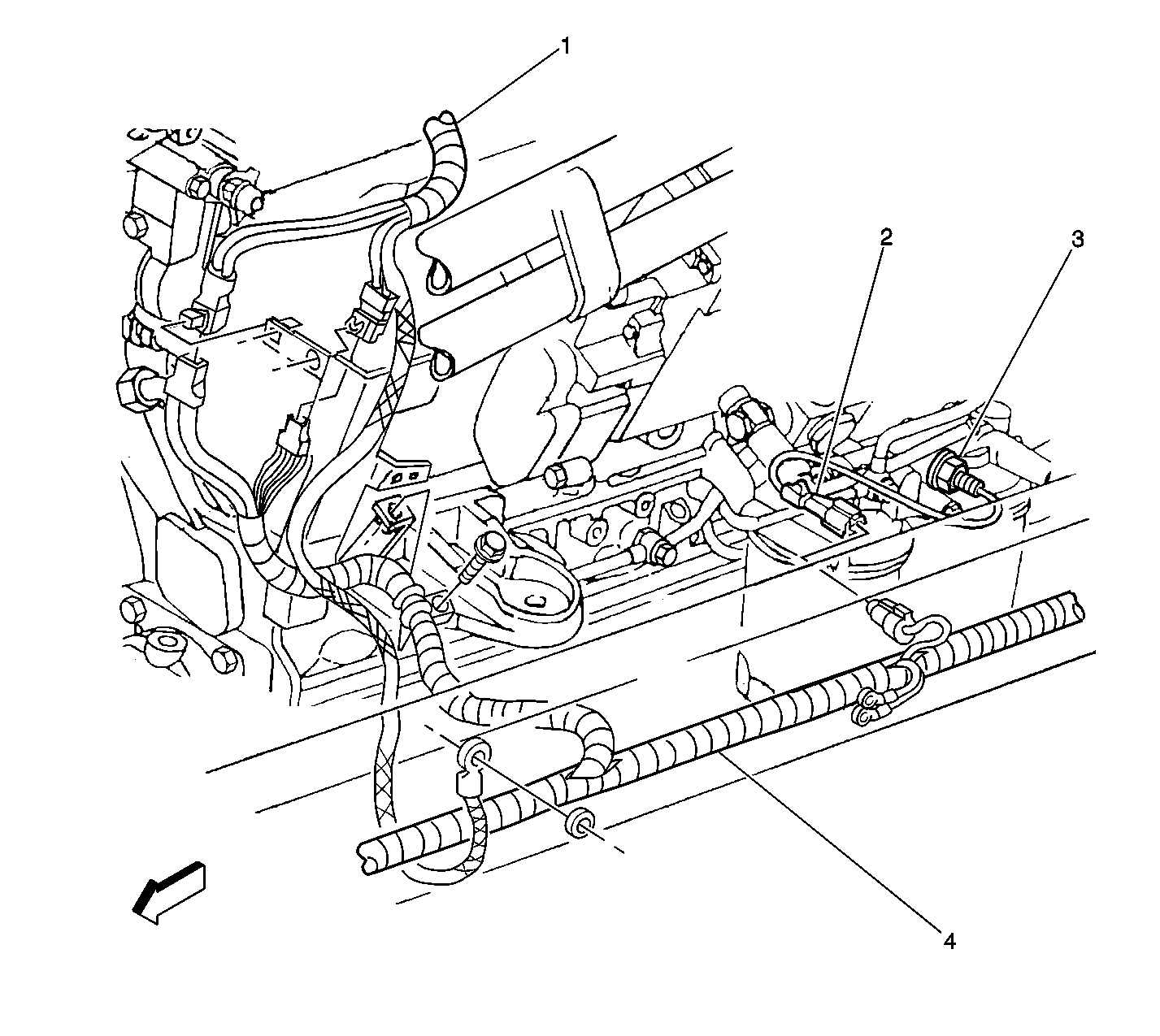 1
2
3
4