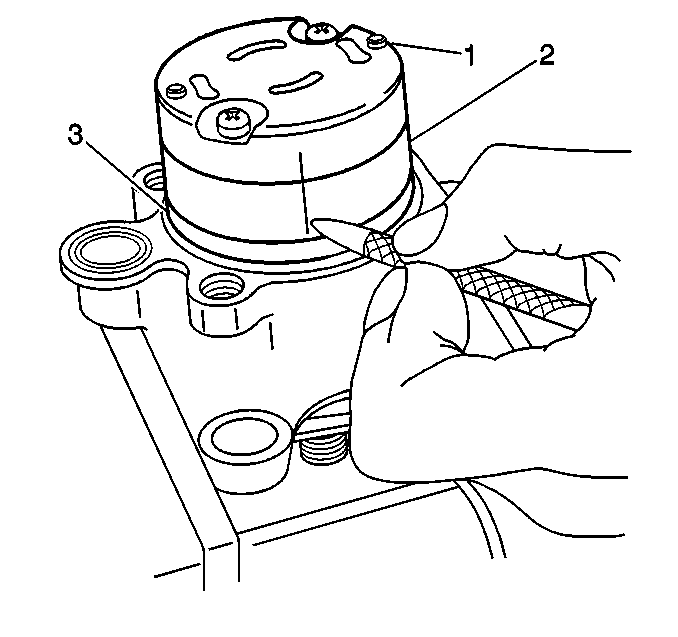 1
2
3