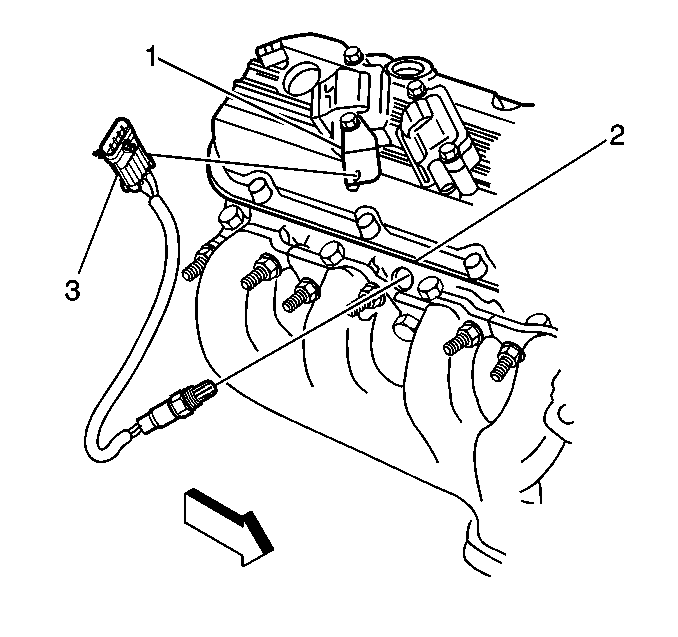 1
2
3