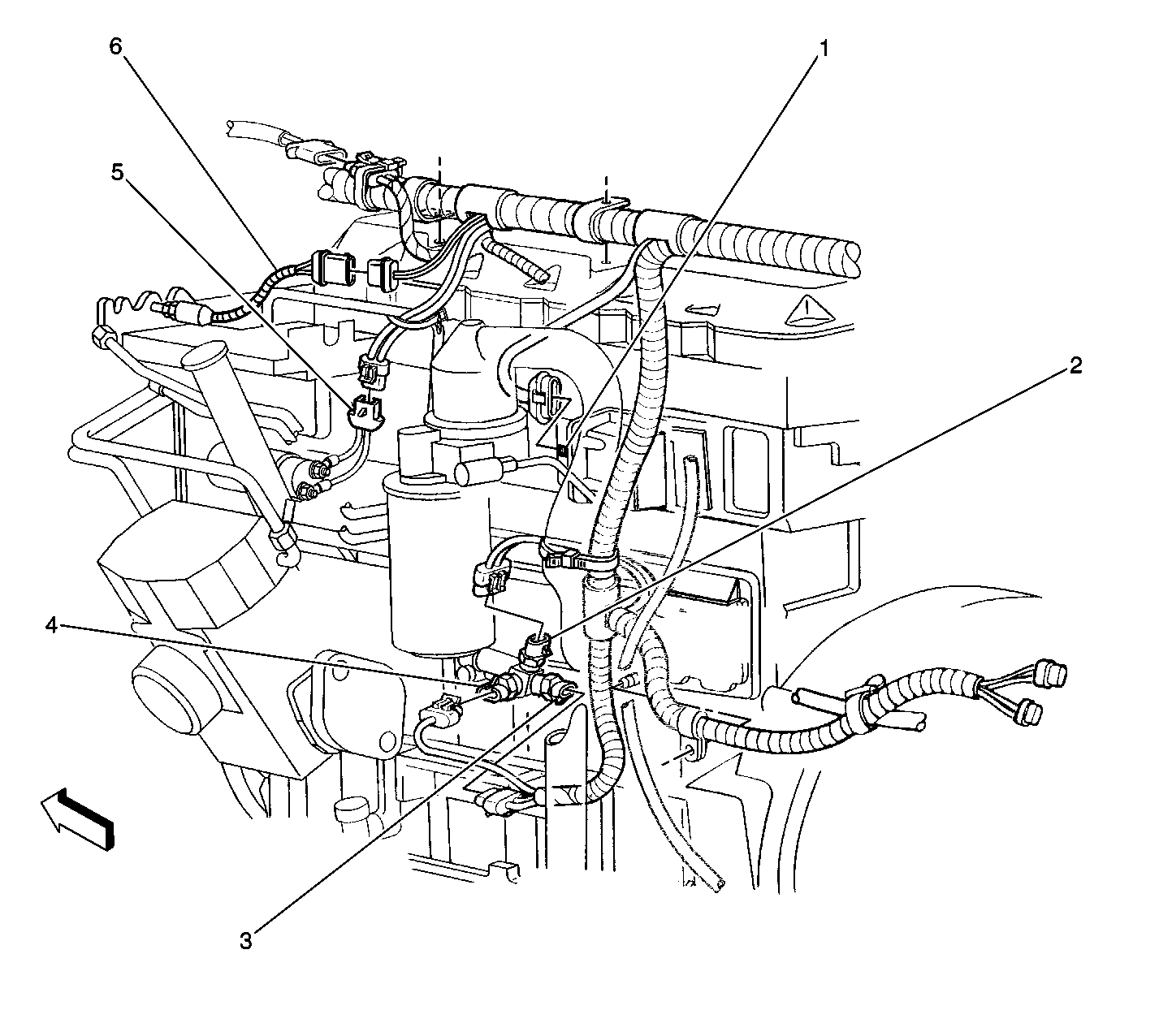 6
1
5
2
4
3