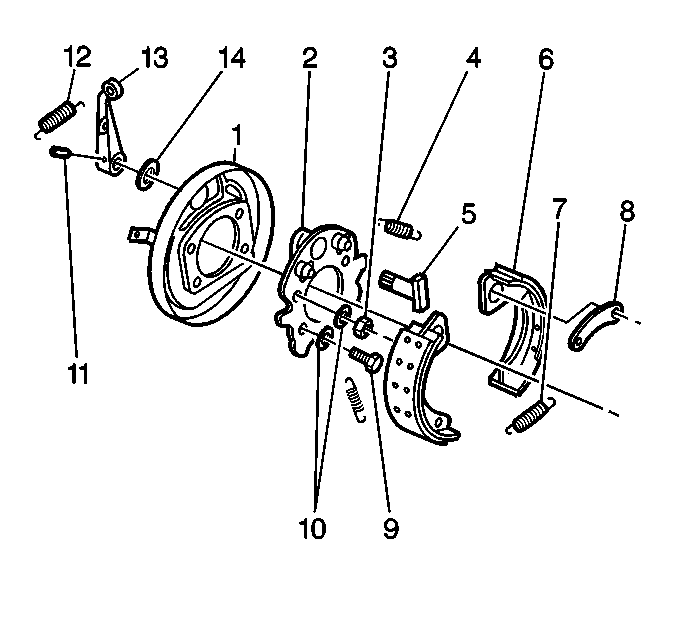 12
13
14
2
3
4
6
1
5
7
8
11
10
9