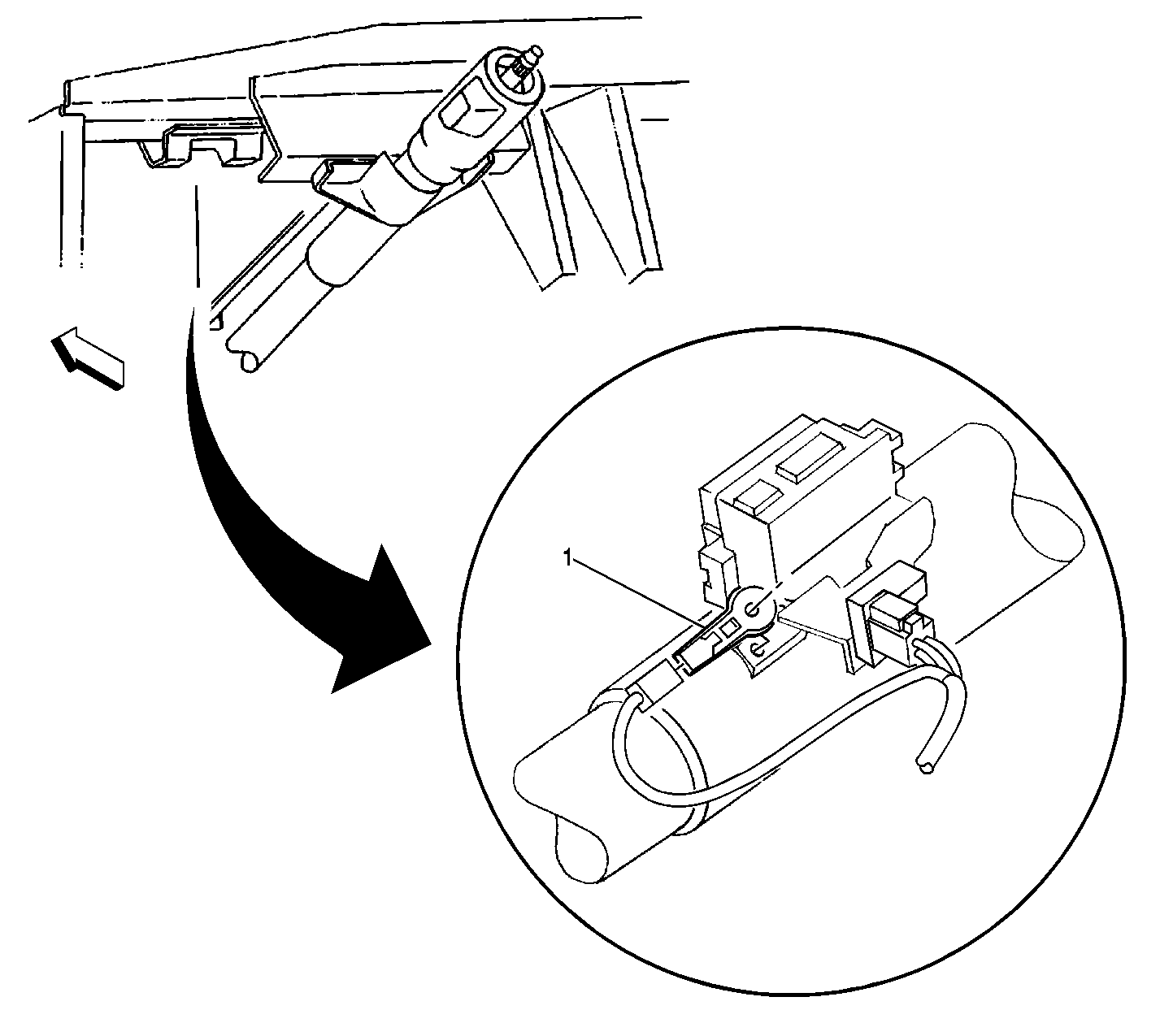 1