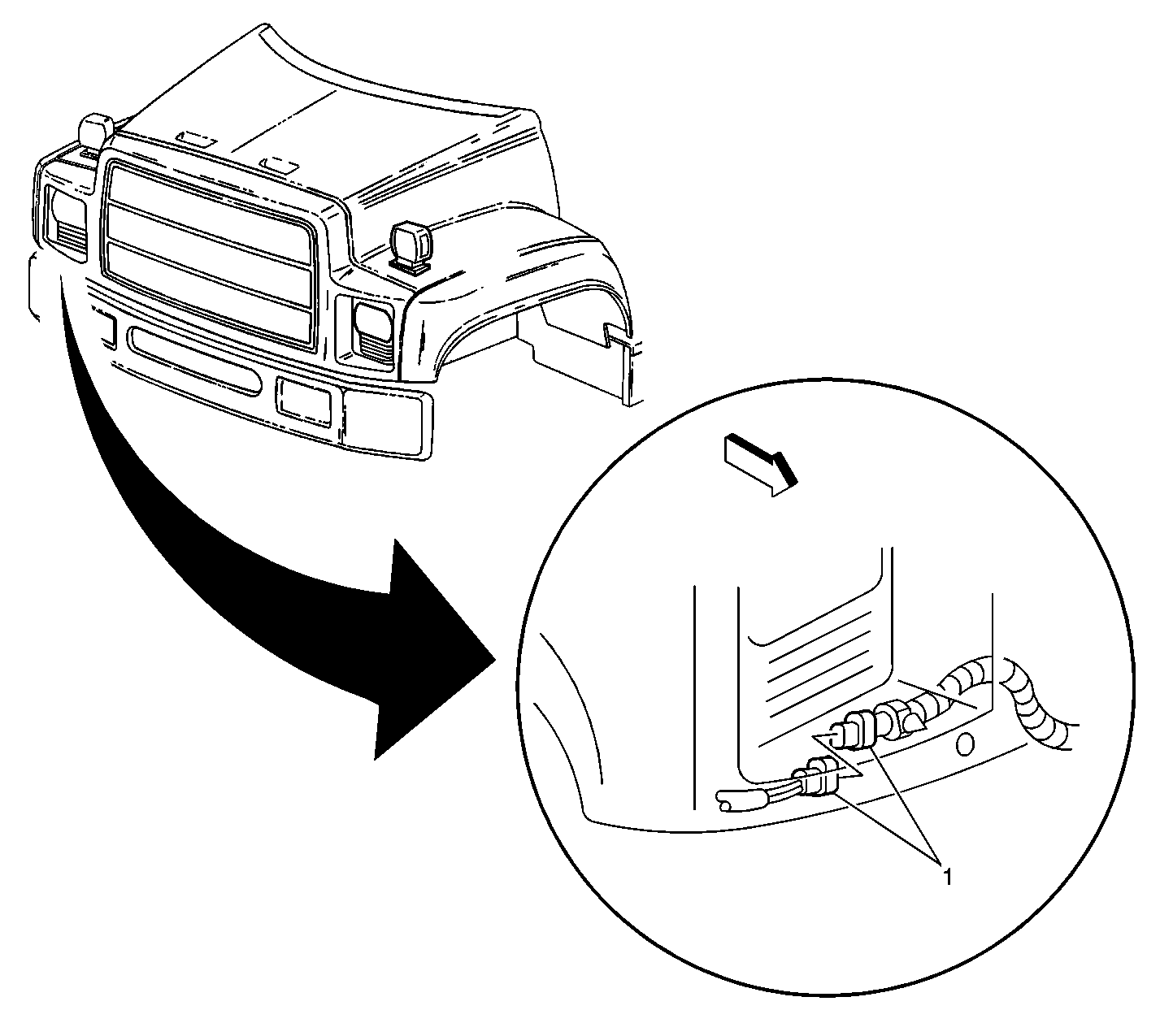 1