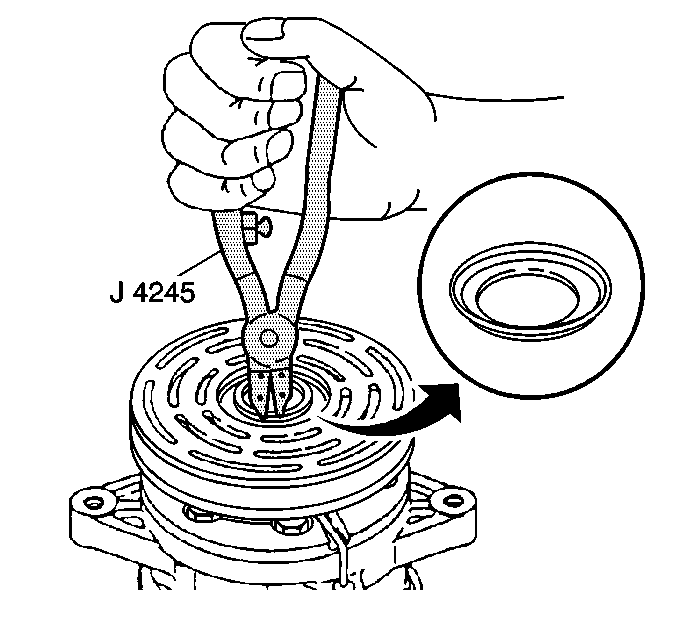 J 4245