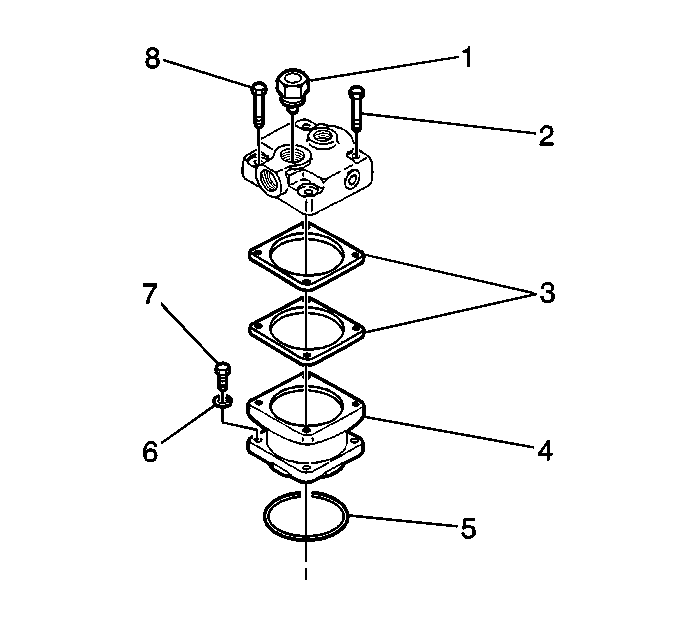 8
1
2
3
7
6
4
5