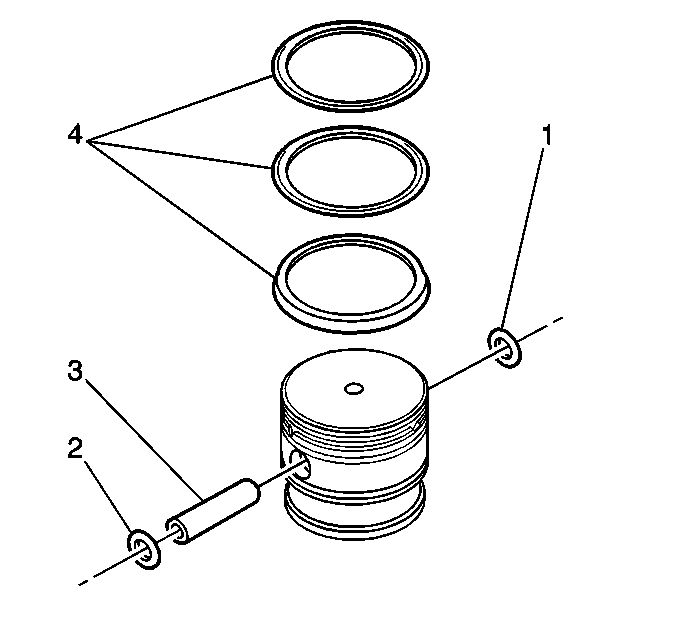 4
1
3
2