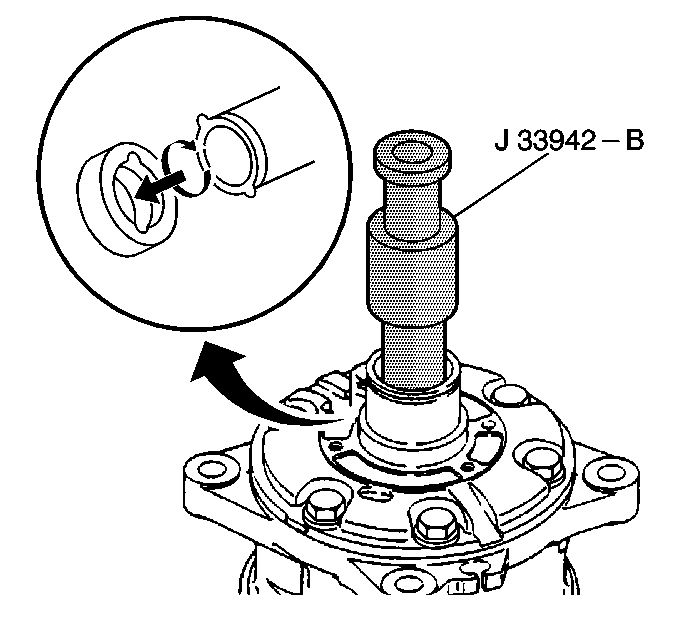 J 33942 – B