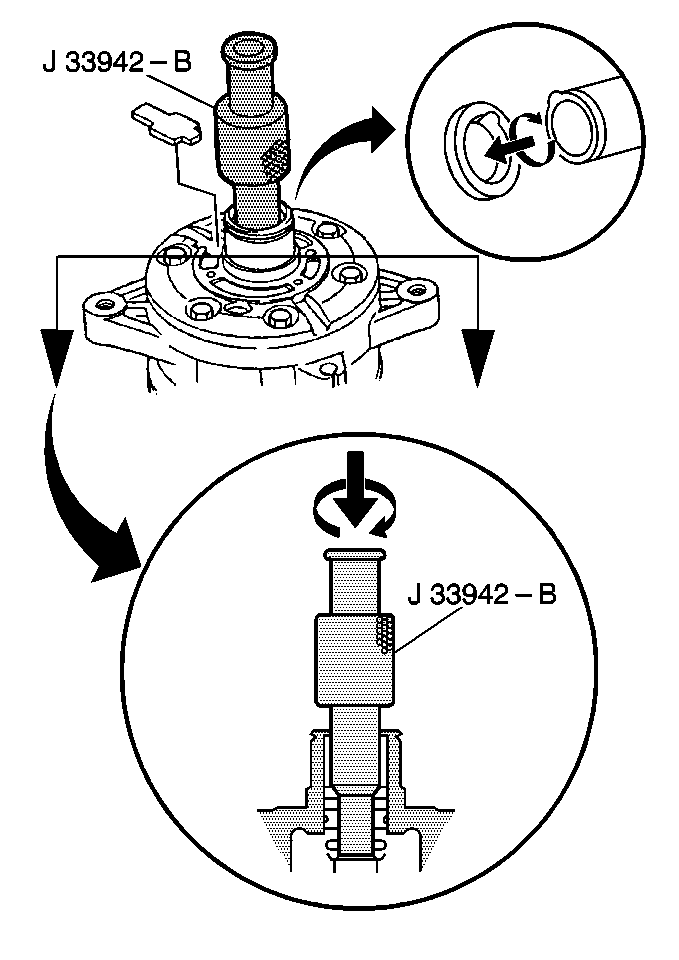 J 33942 – B

J 33942 – B