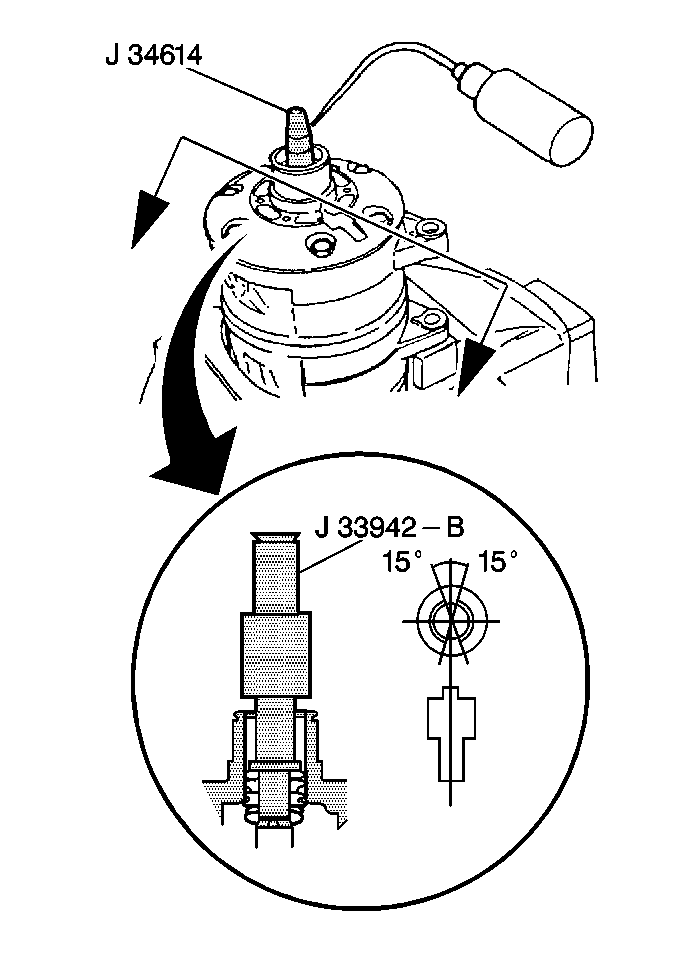 J 34614

J 33942 – B

15° 15°