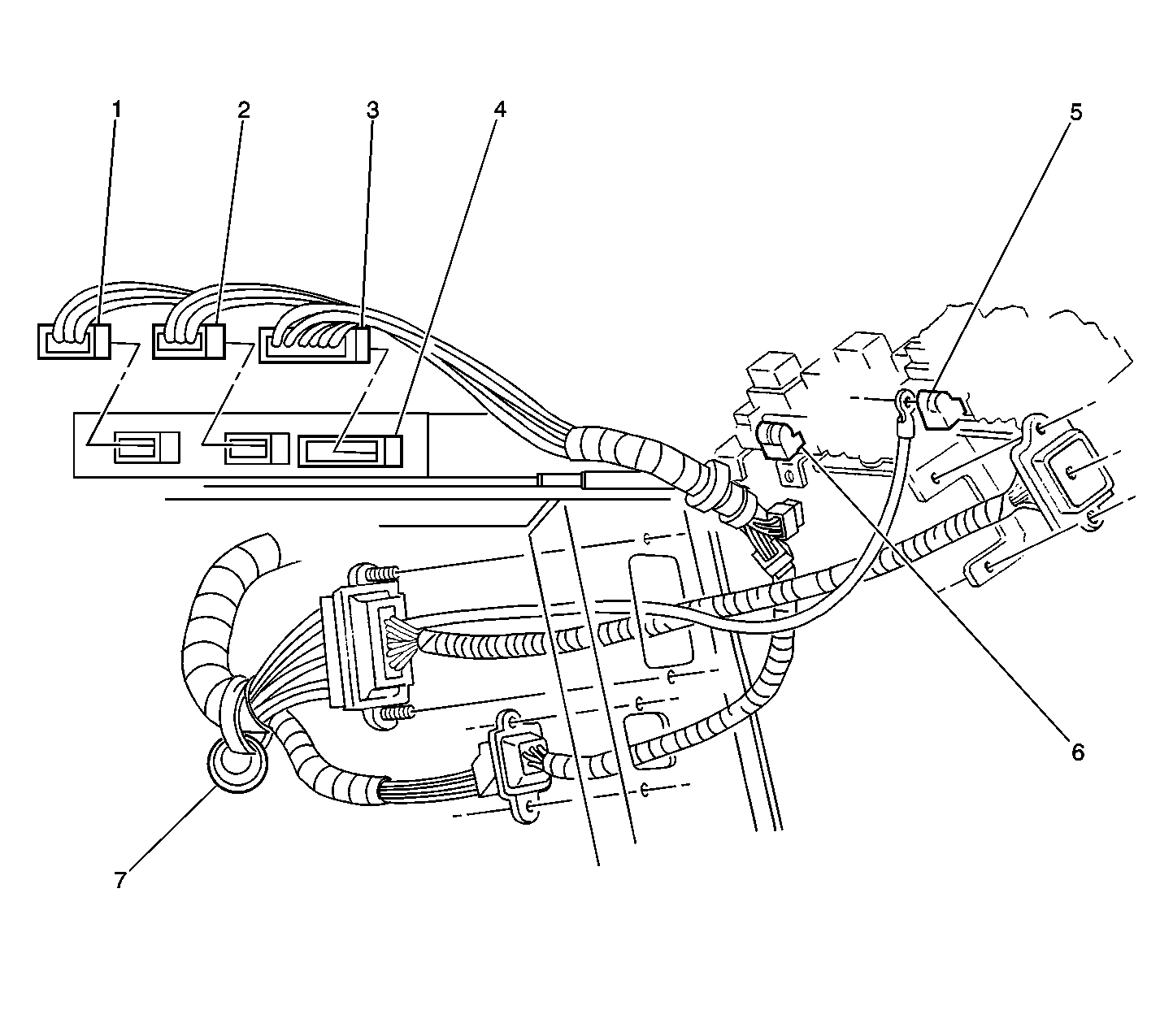 1
2
3
4
5
6
7