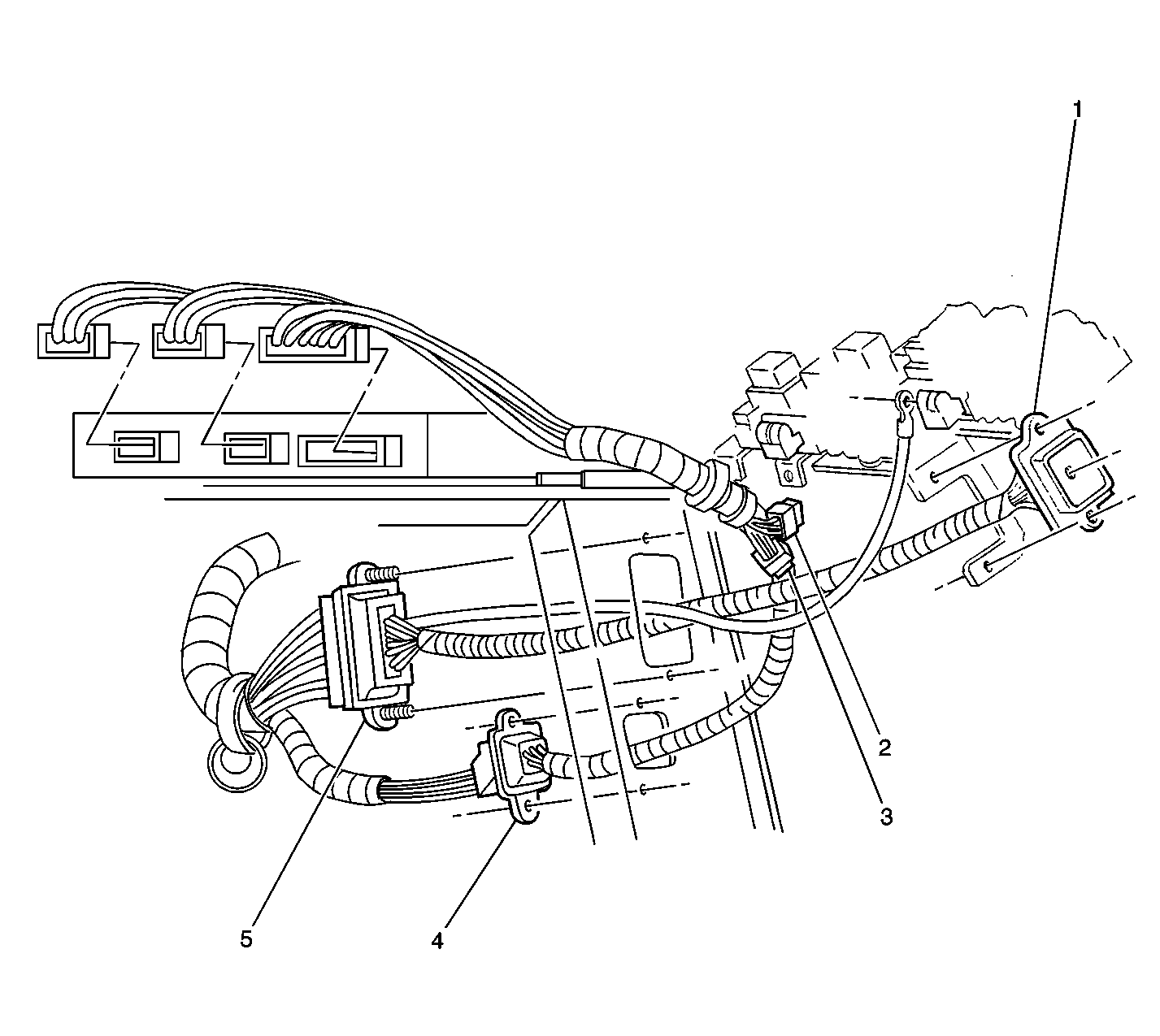 1
2
3
5
4