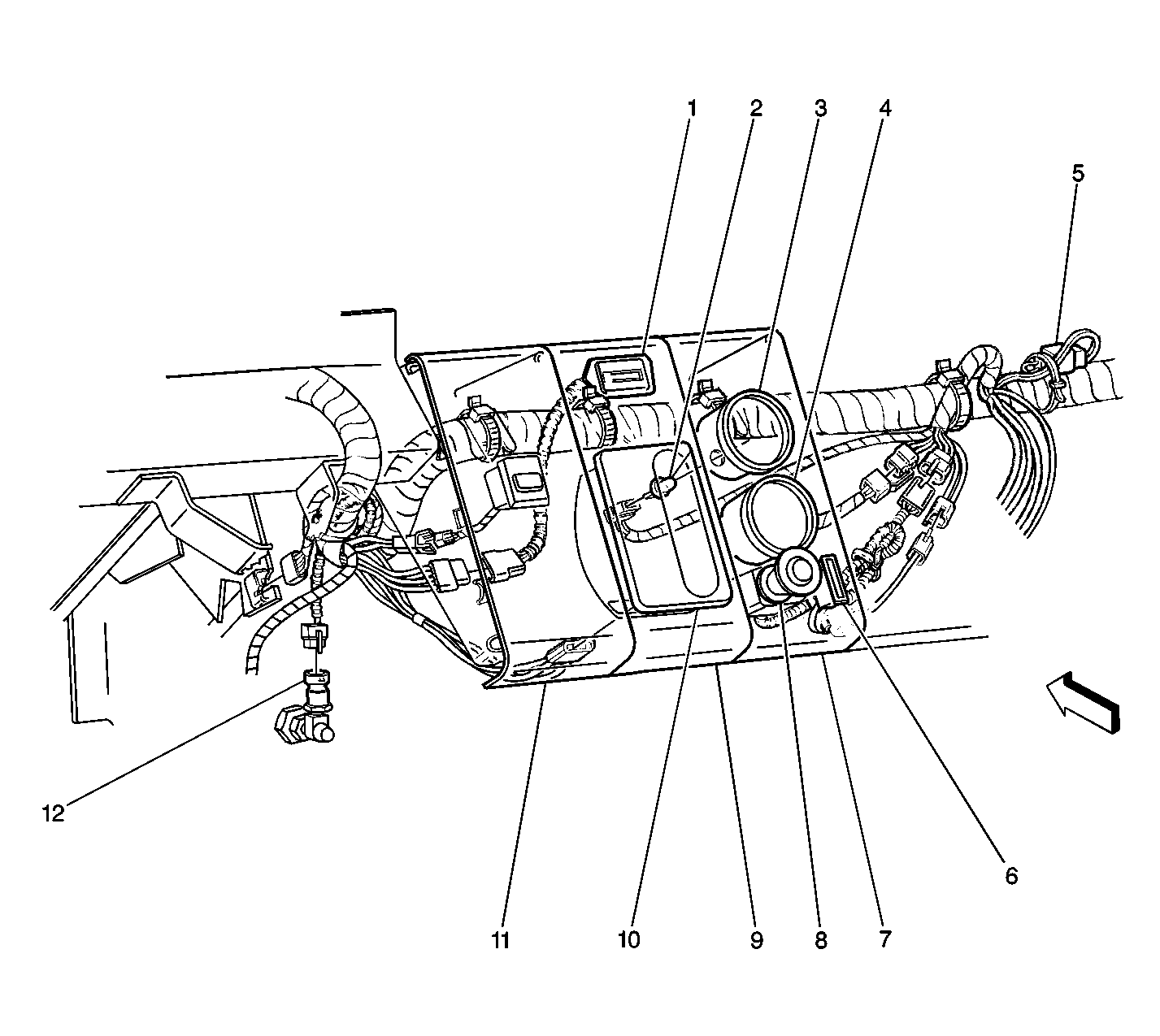 1
2
3
4
5
12
11
10
9
8
7
6