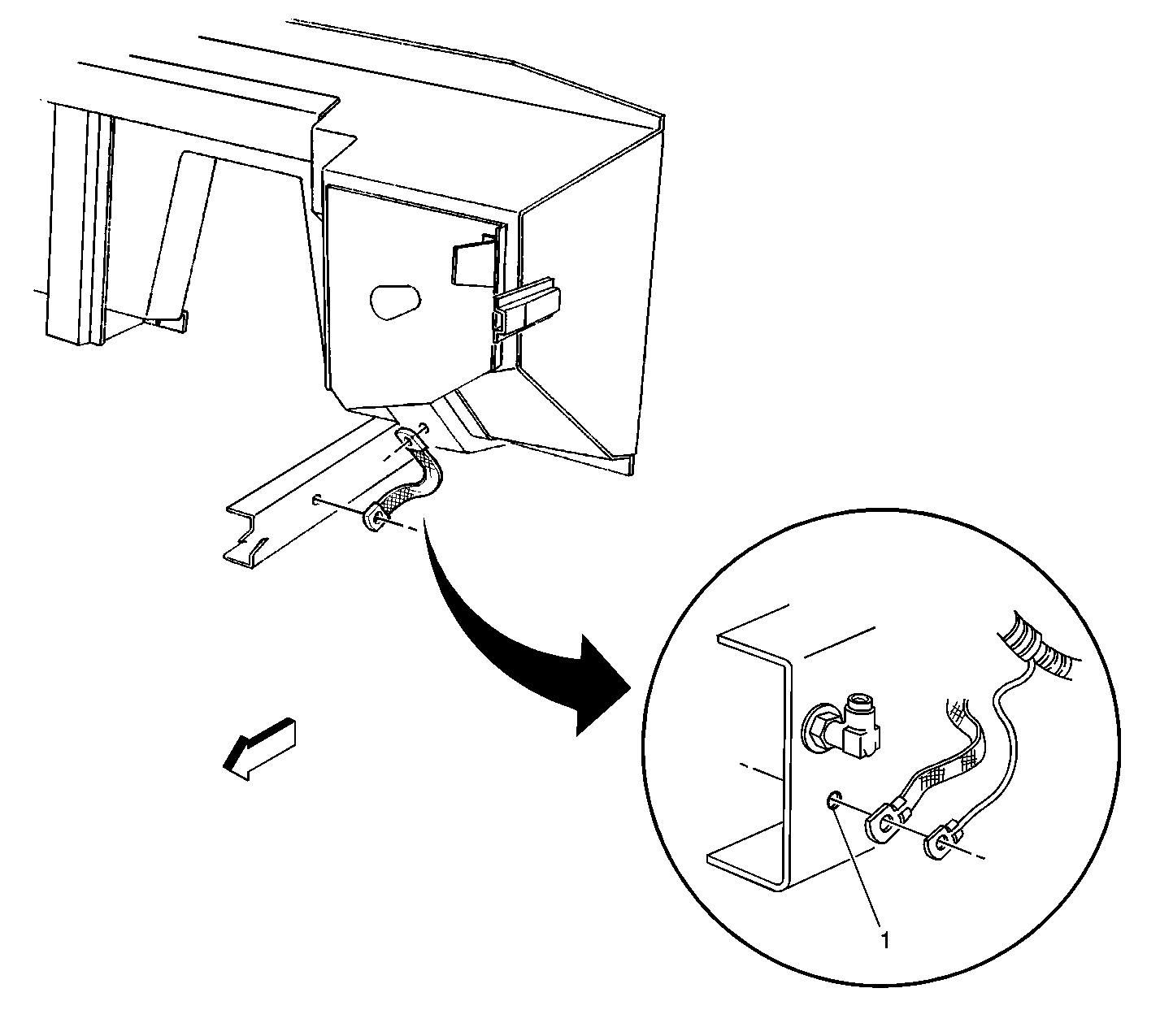 1