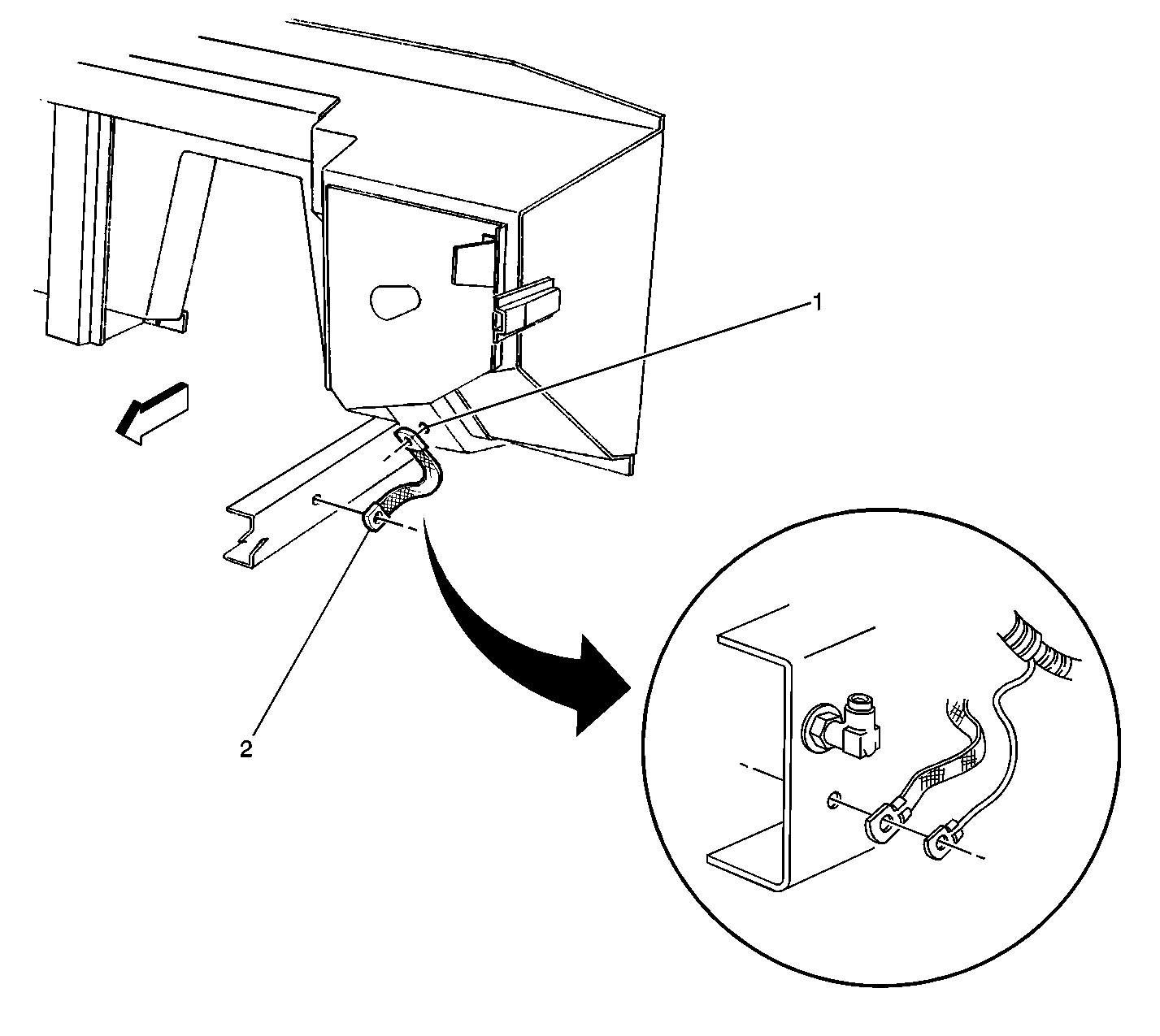 1

2