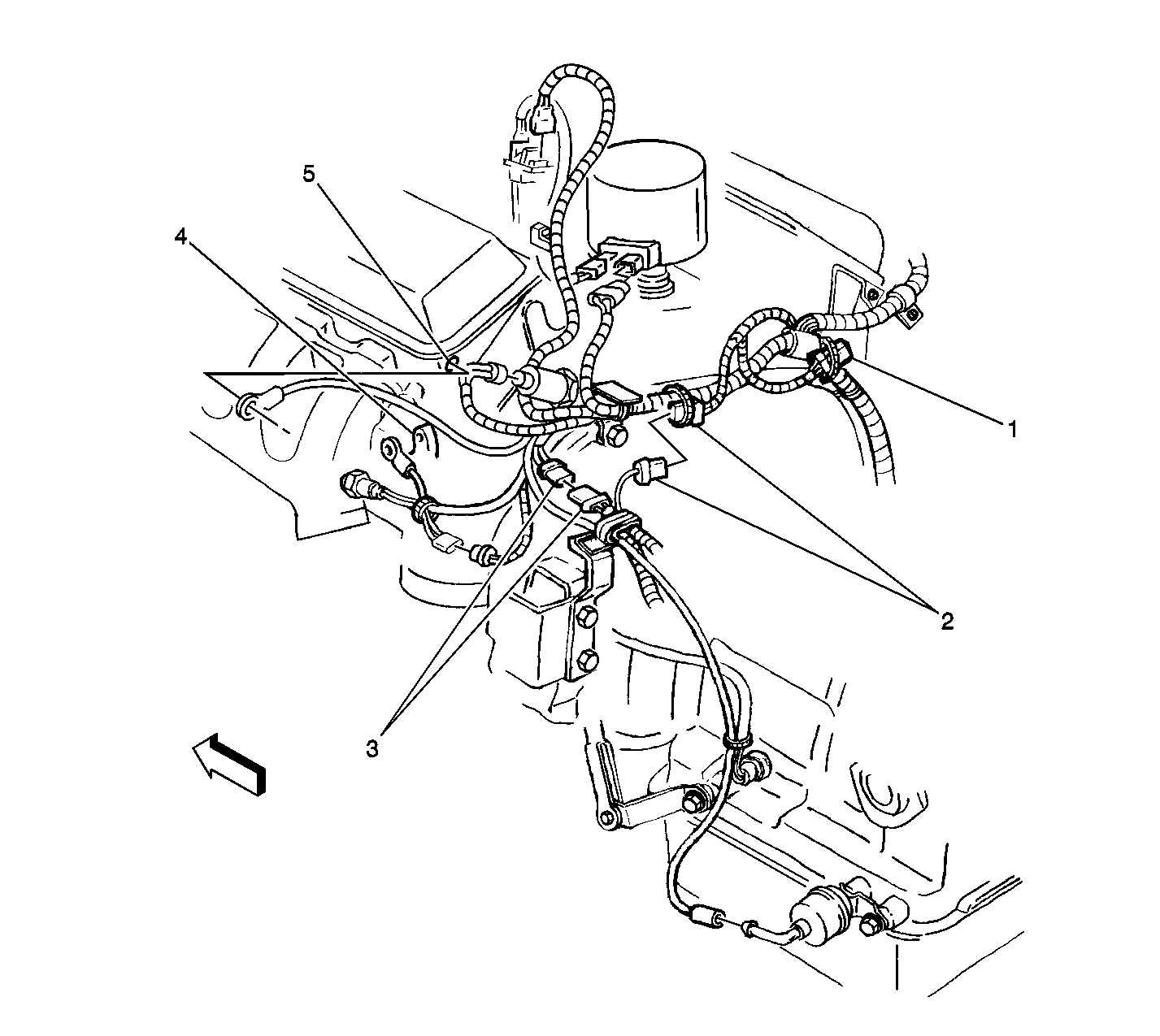 5
4
1
2
3