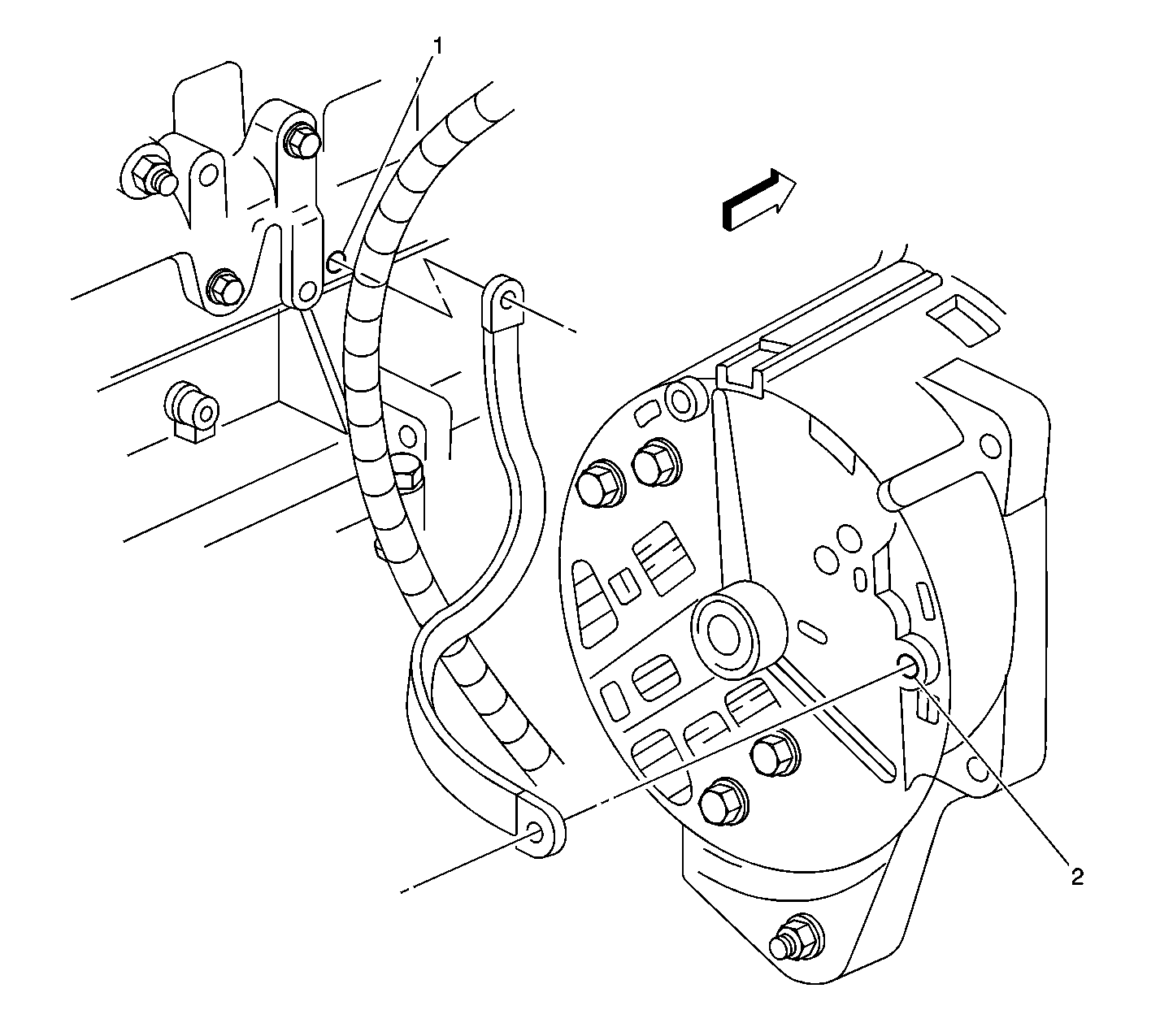 1

2