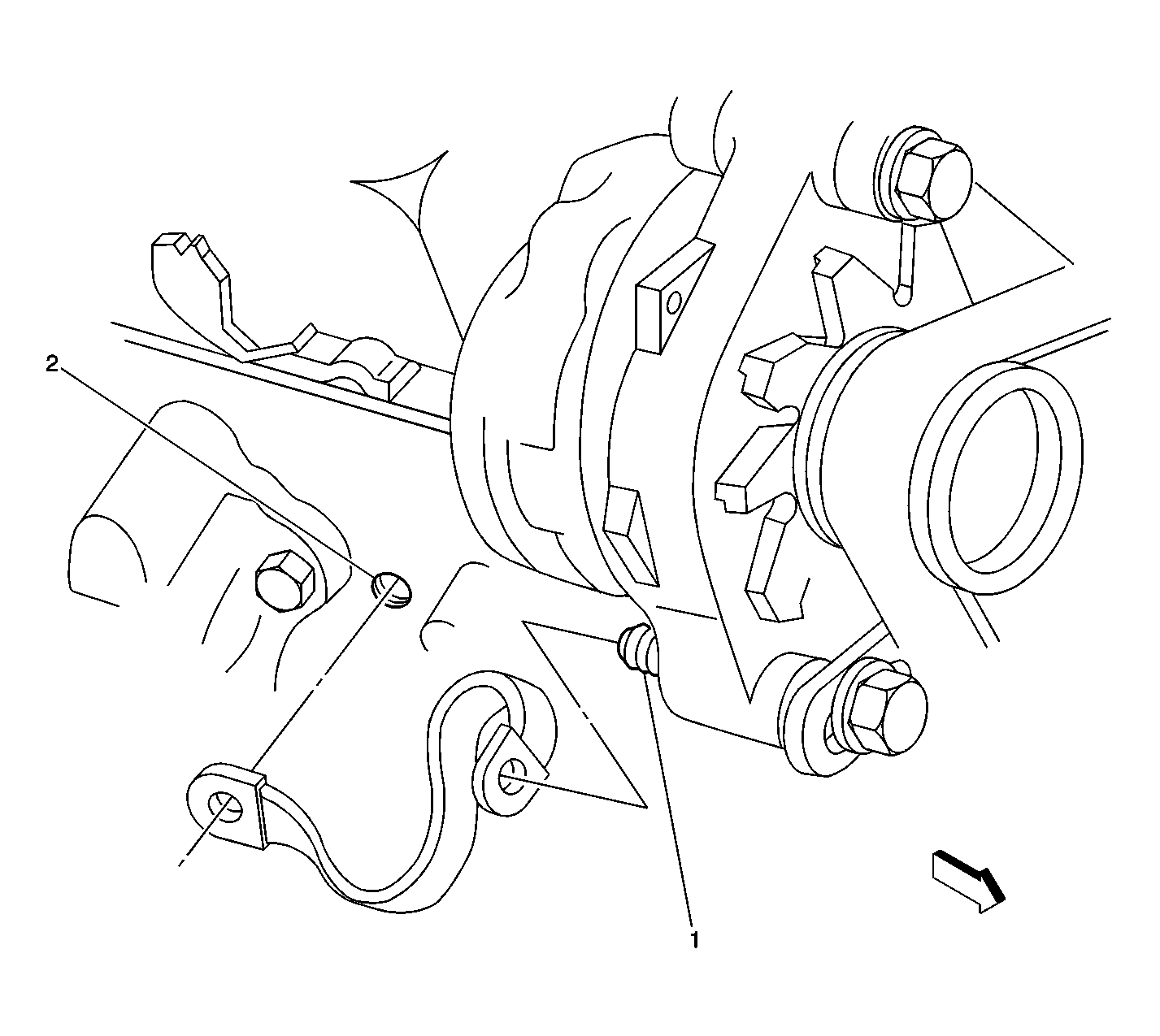 2

1