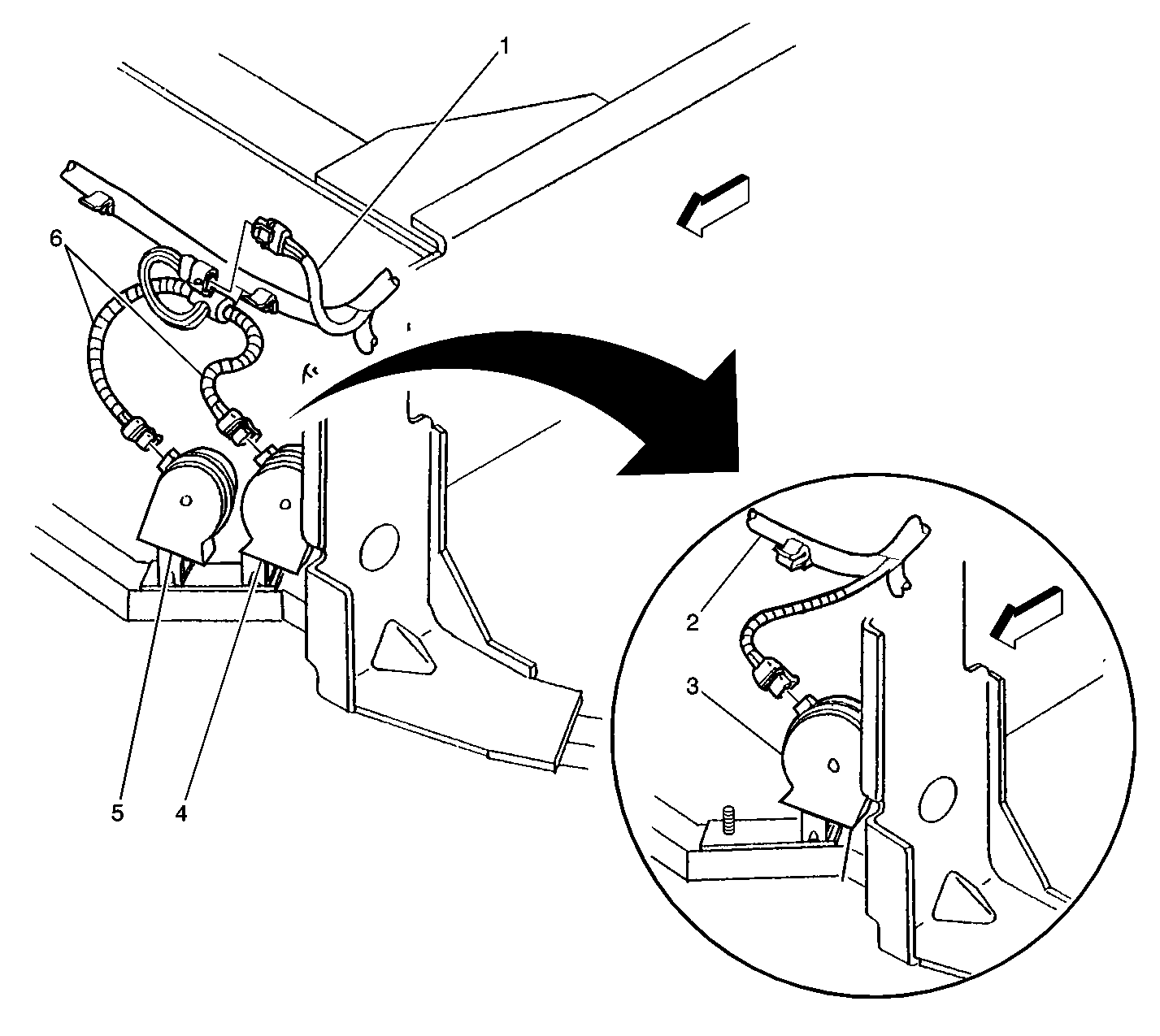 1
6
5
4
2
3