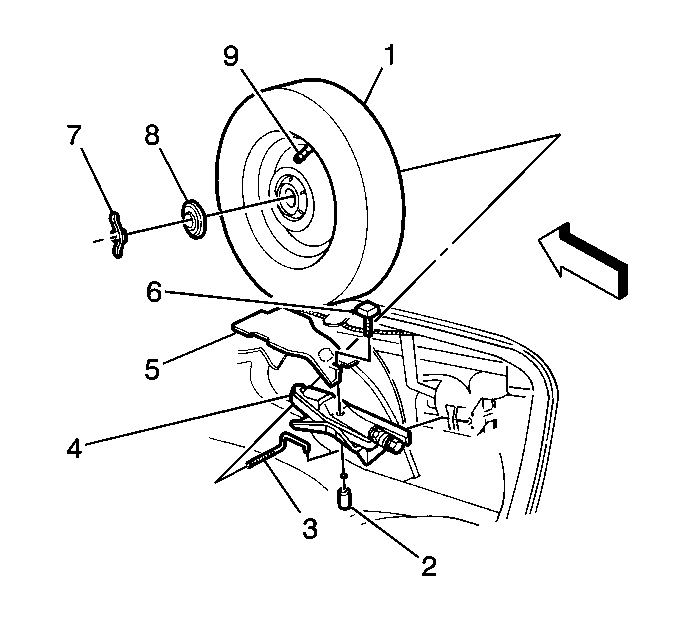 9
1
7
8
6
5
4
3
2