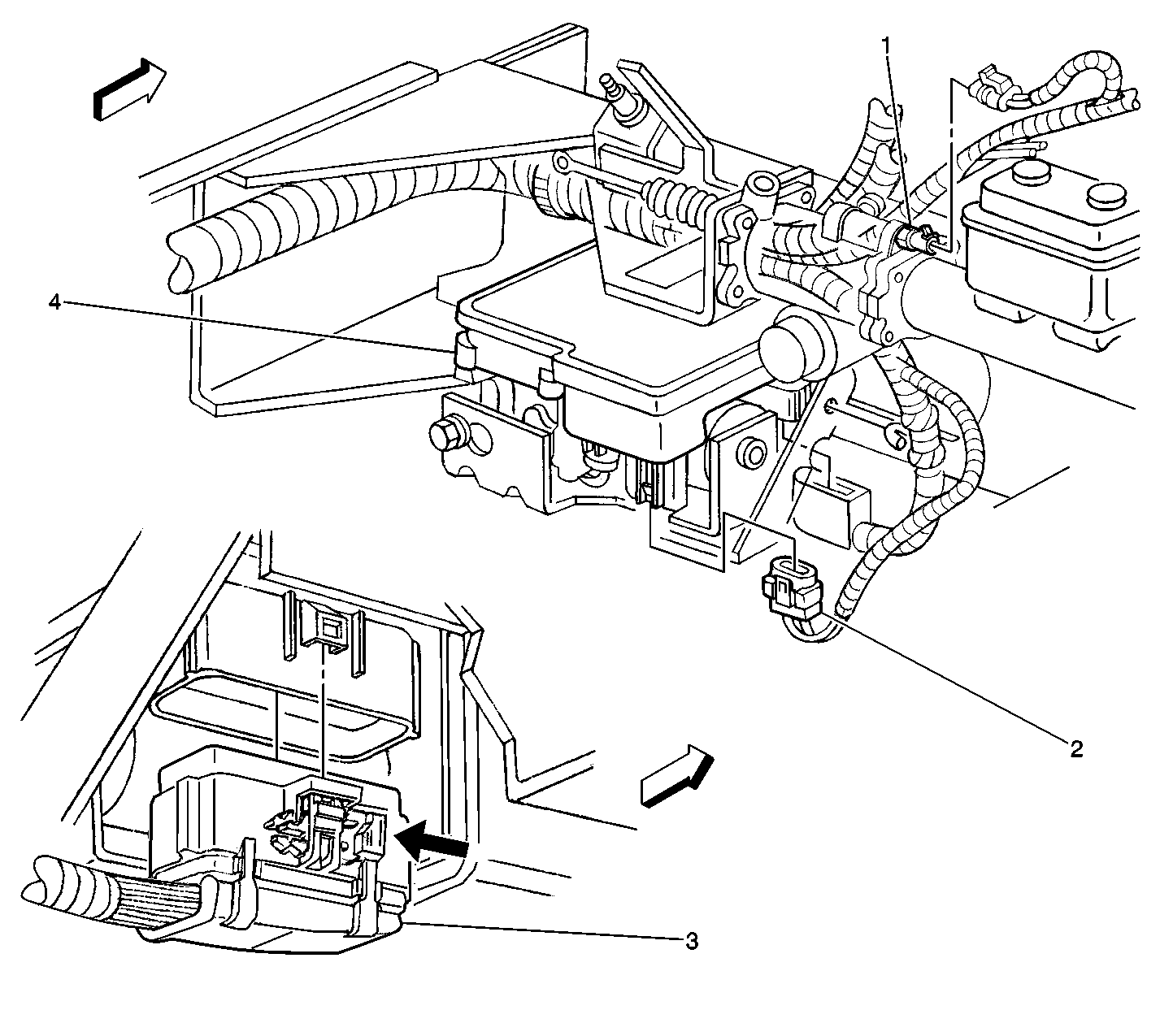 1
4
2
3