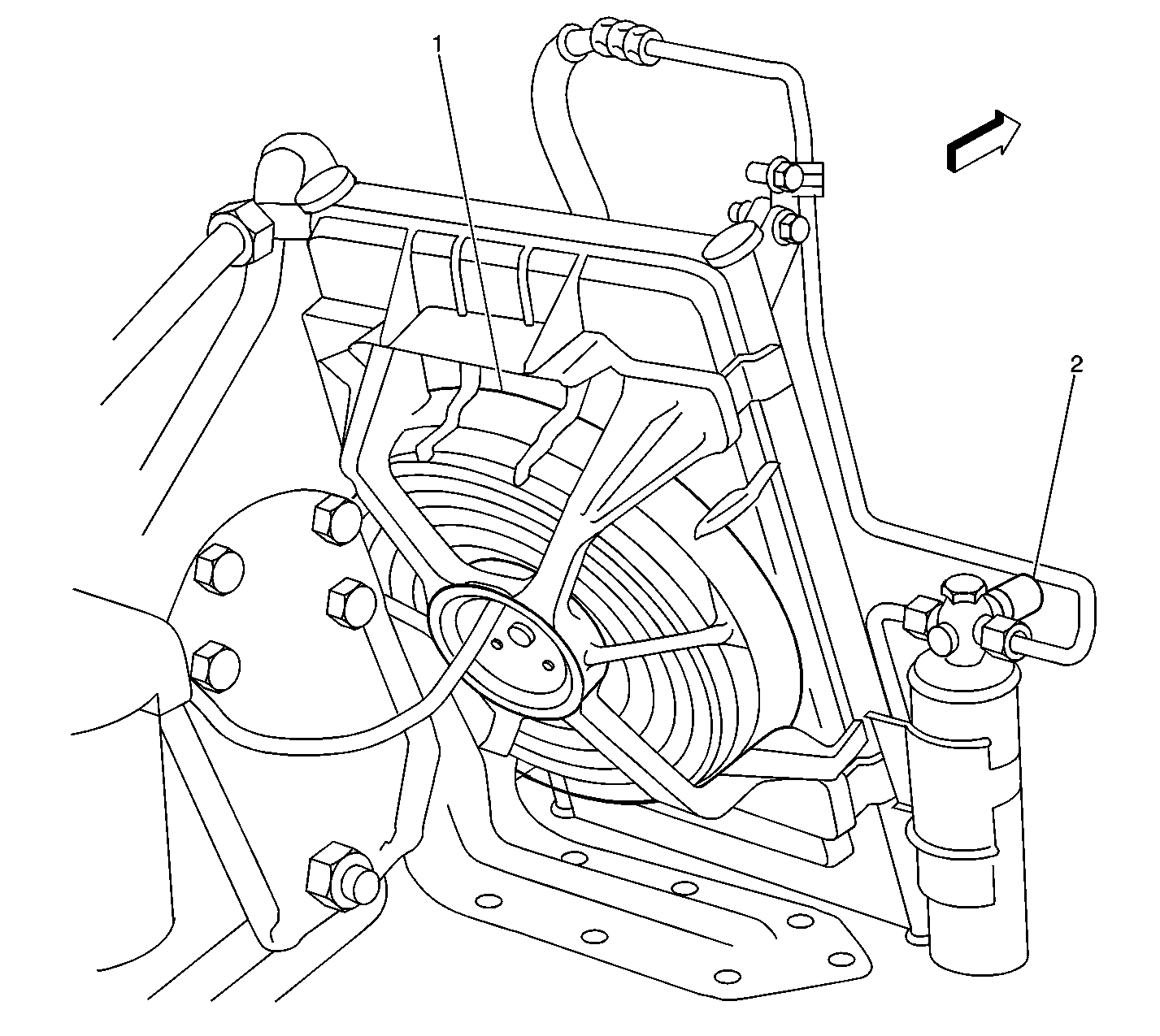 1
2