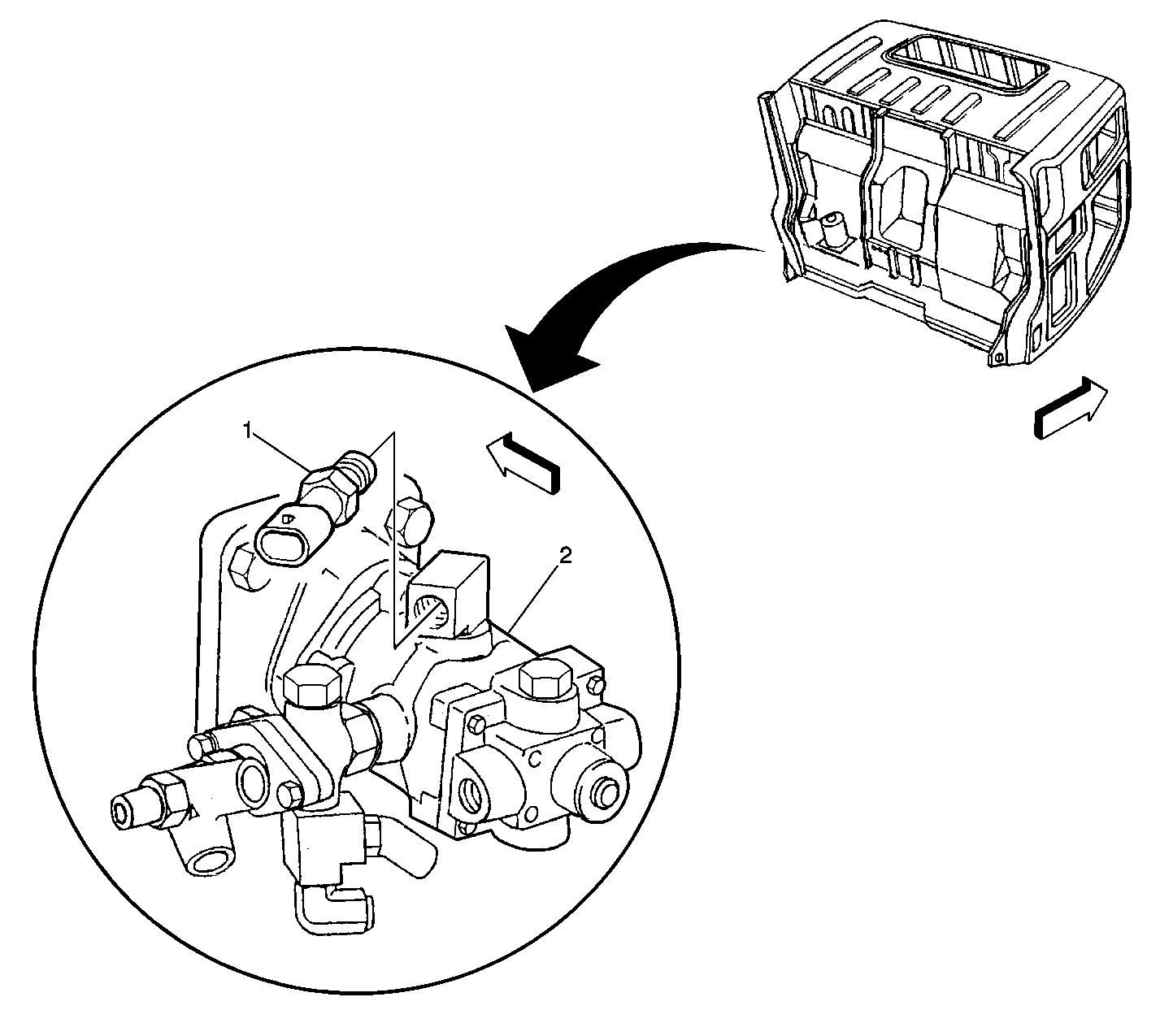 1
2
C