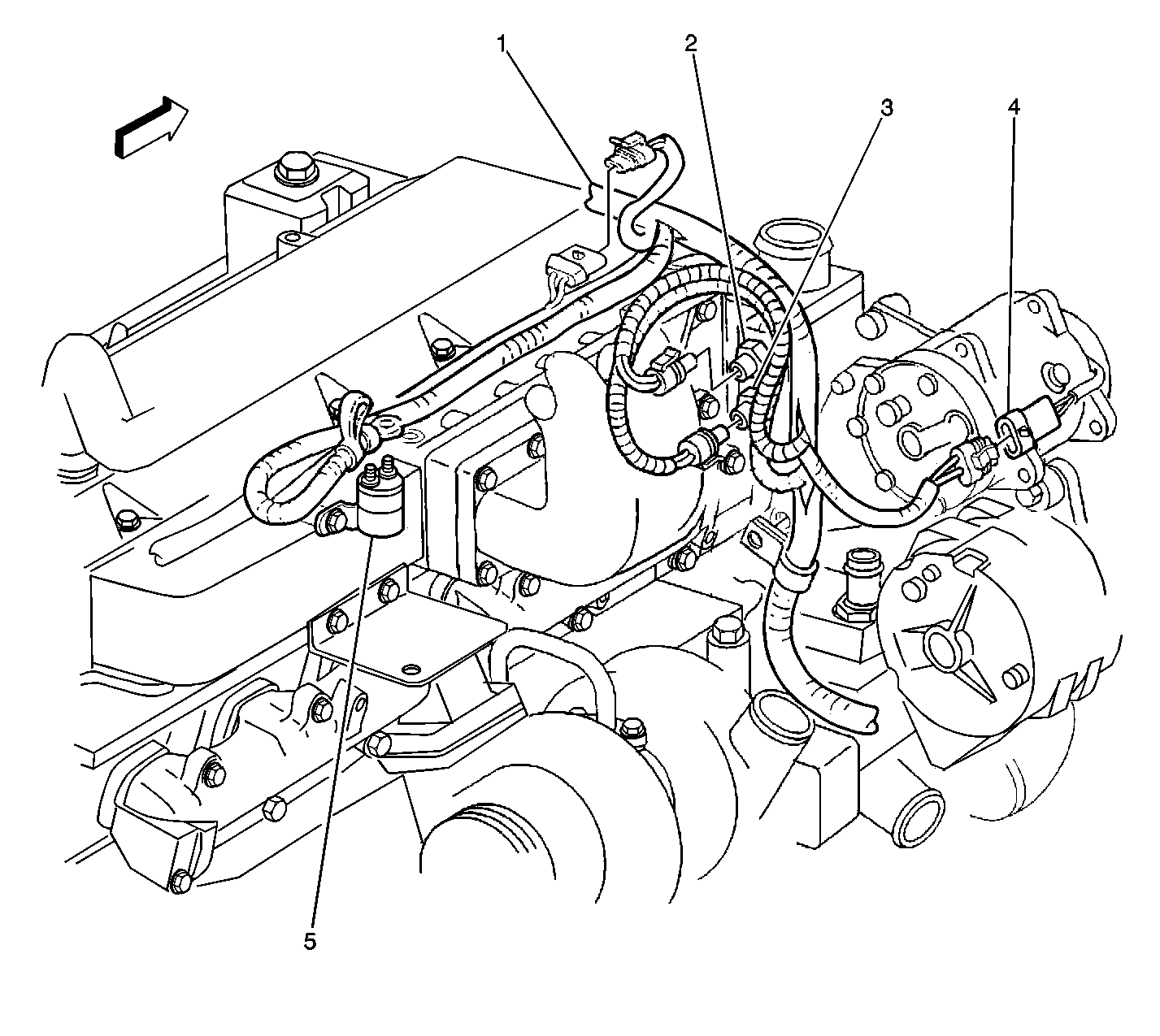 1
2
3
4
5