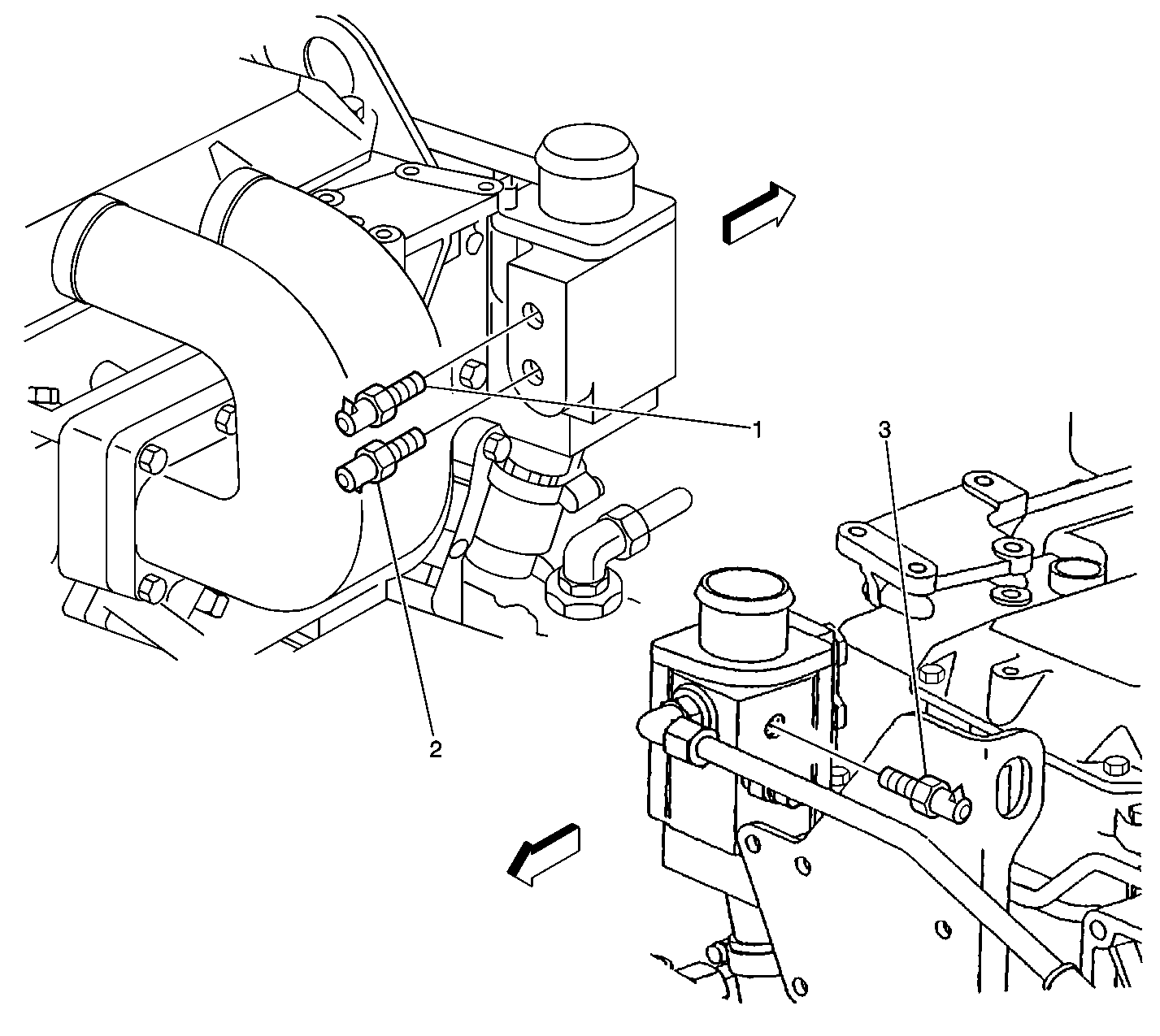 1

3

2