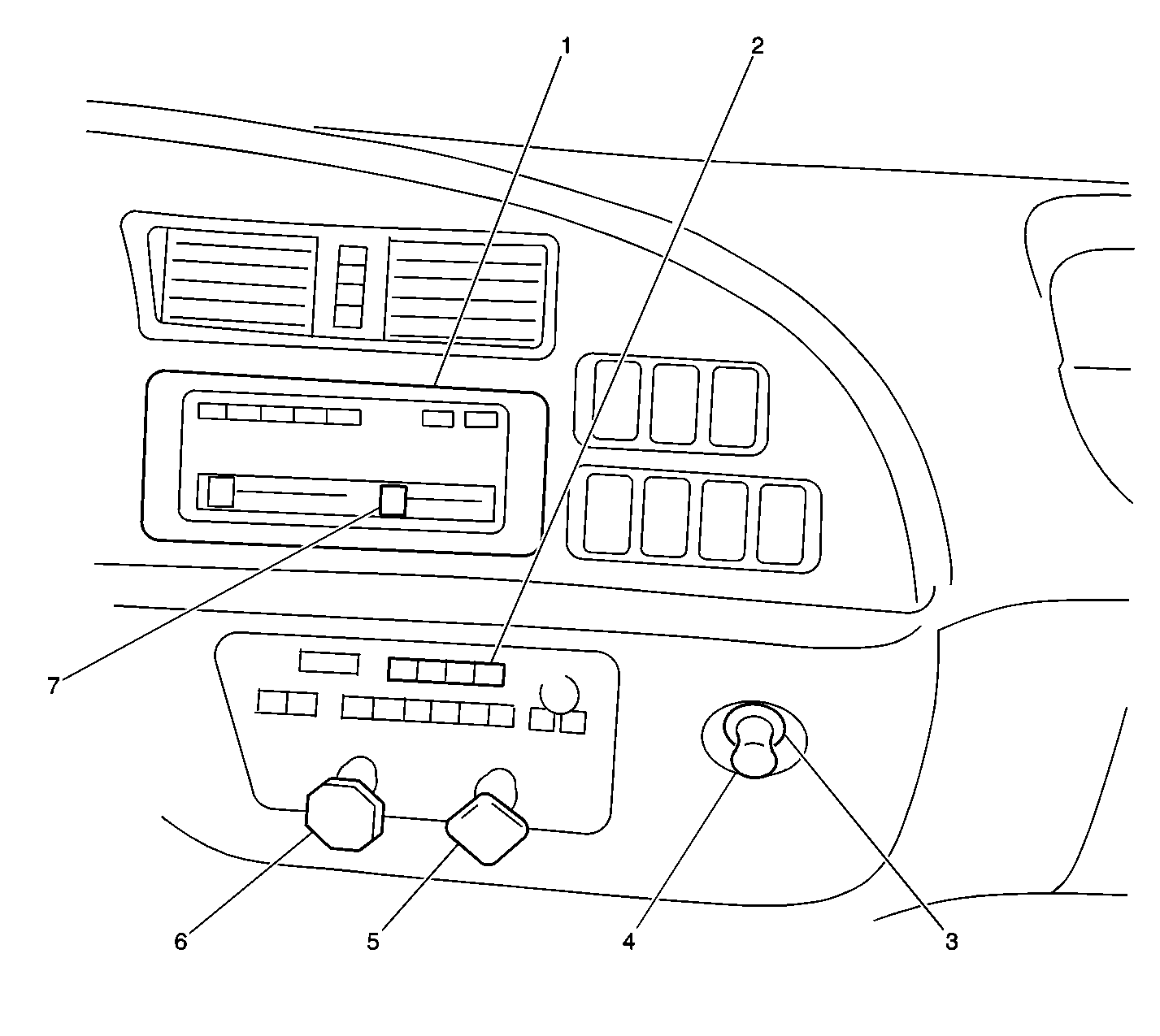 1
2
7
6
5
4
3