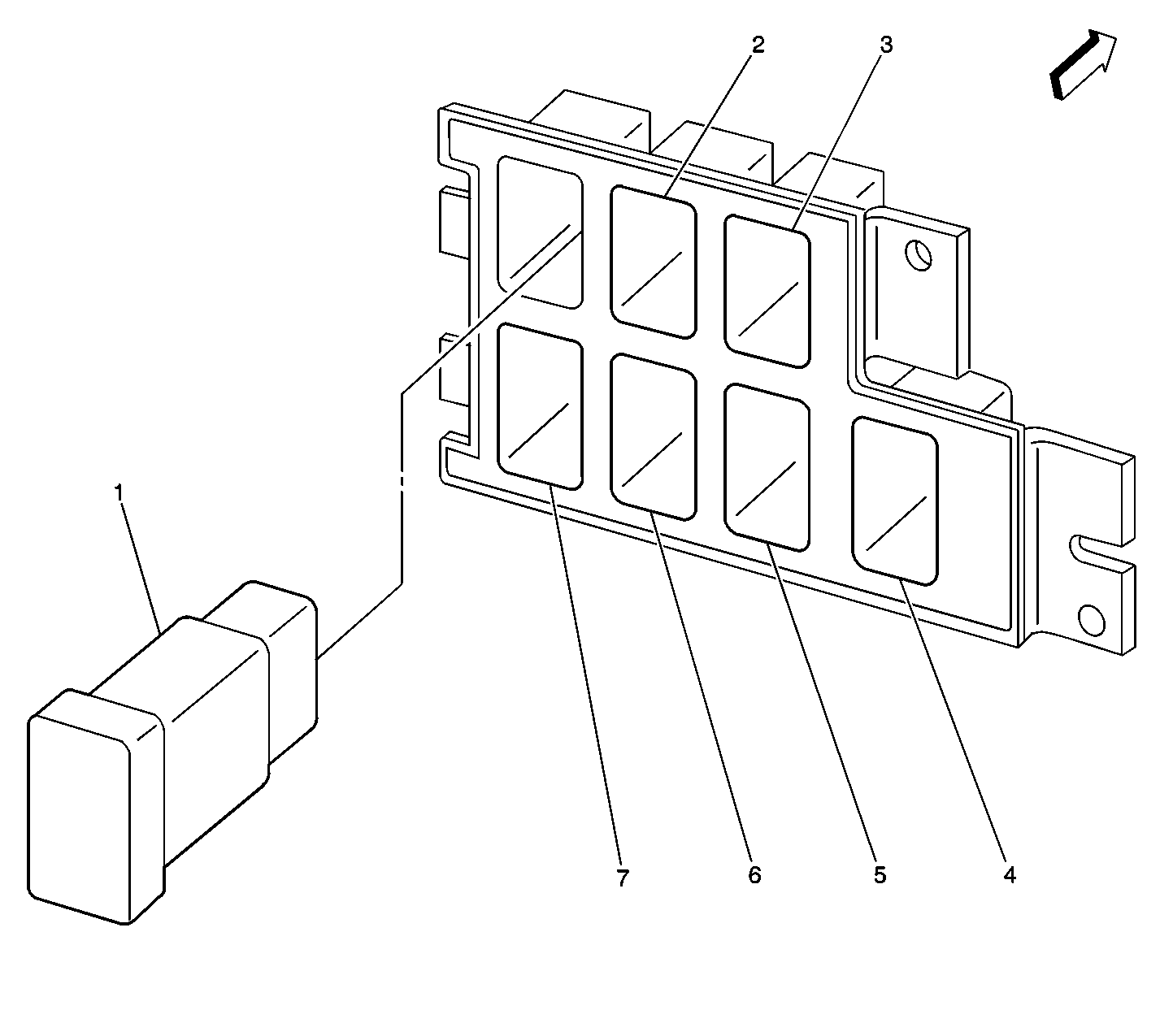 2
3
1
7
6
5
4