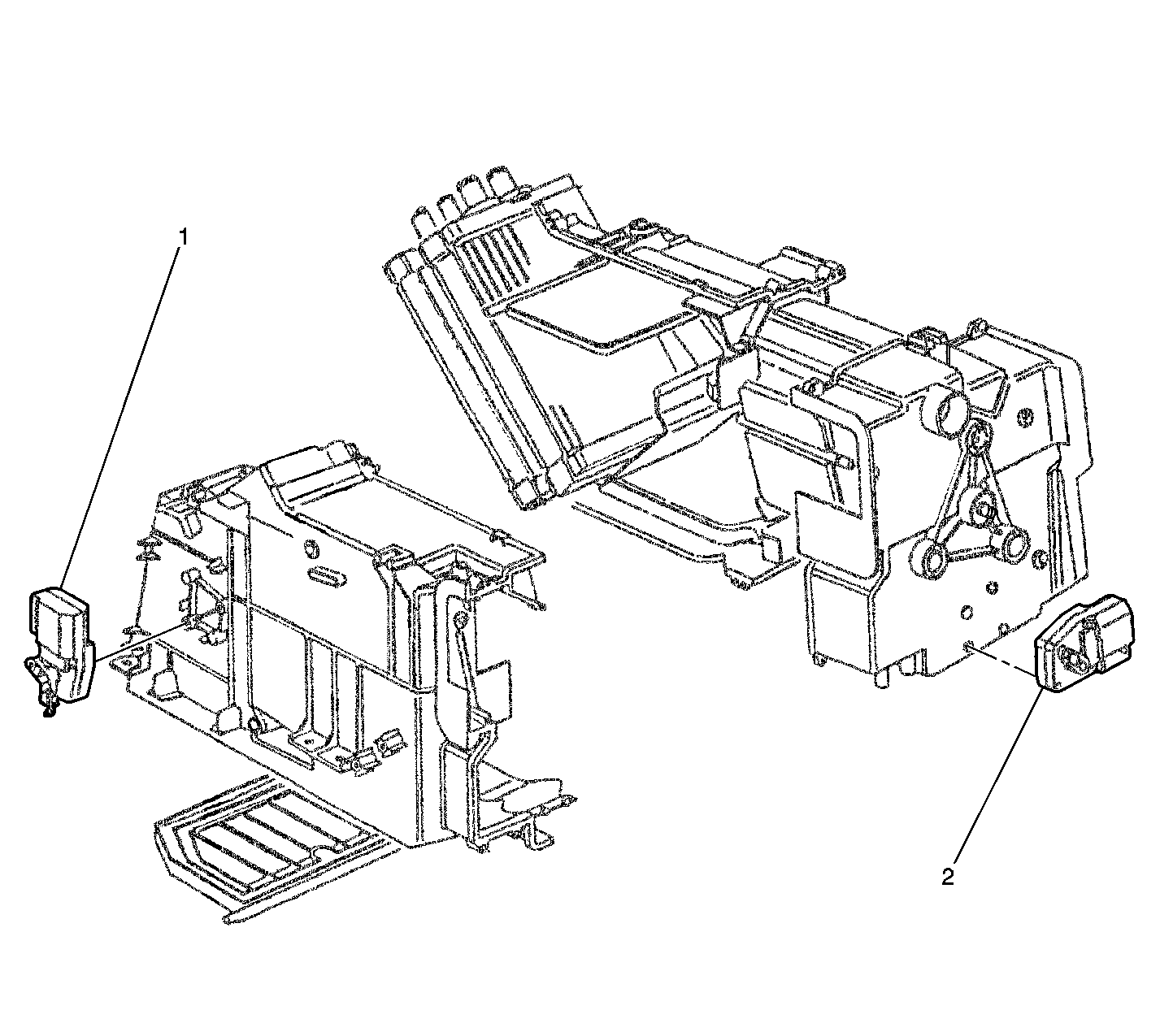 1

2