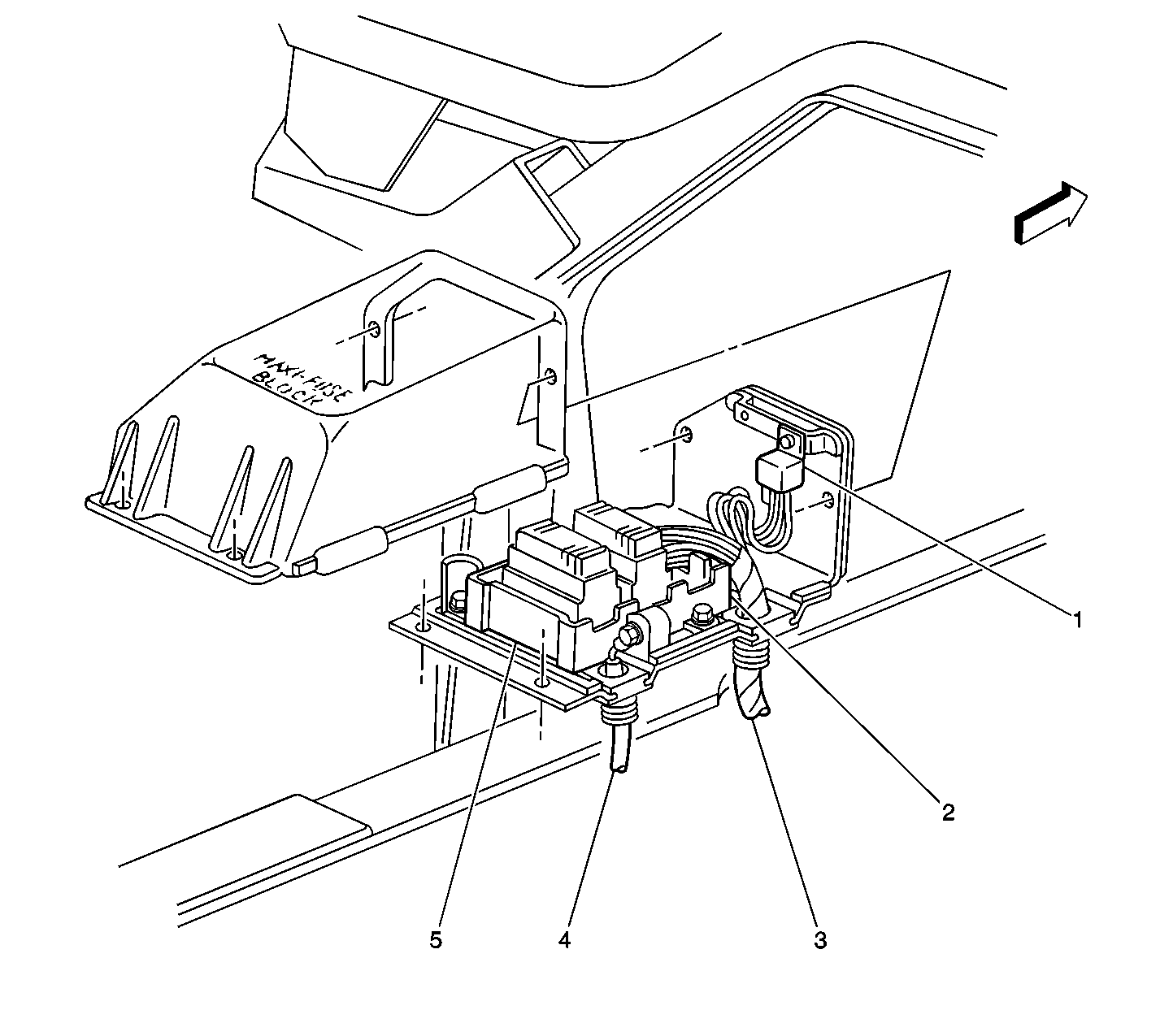 MAXI-FUSE BLOCK

1

2

5

4

3