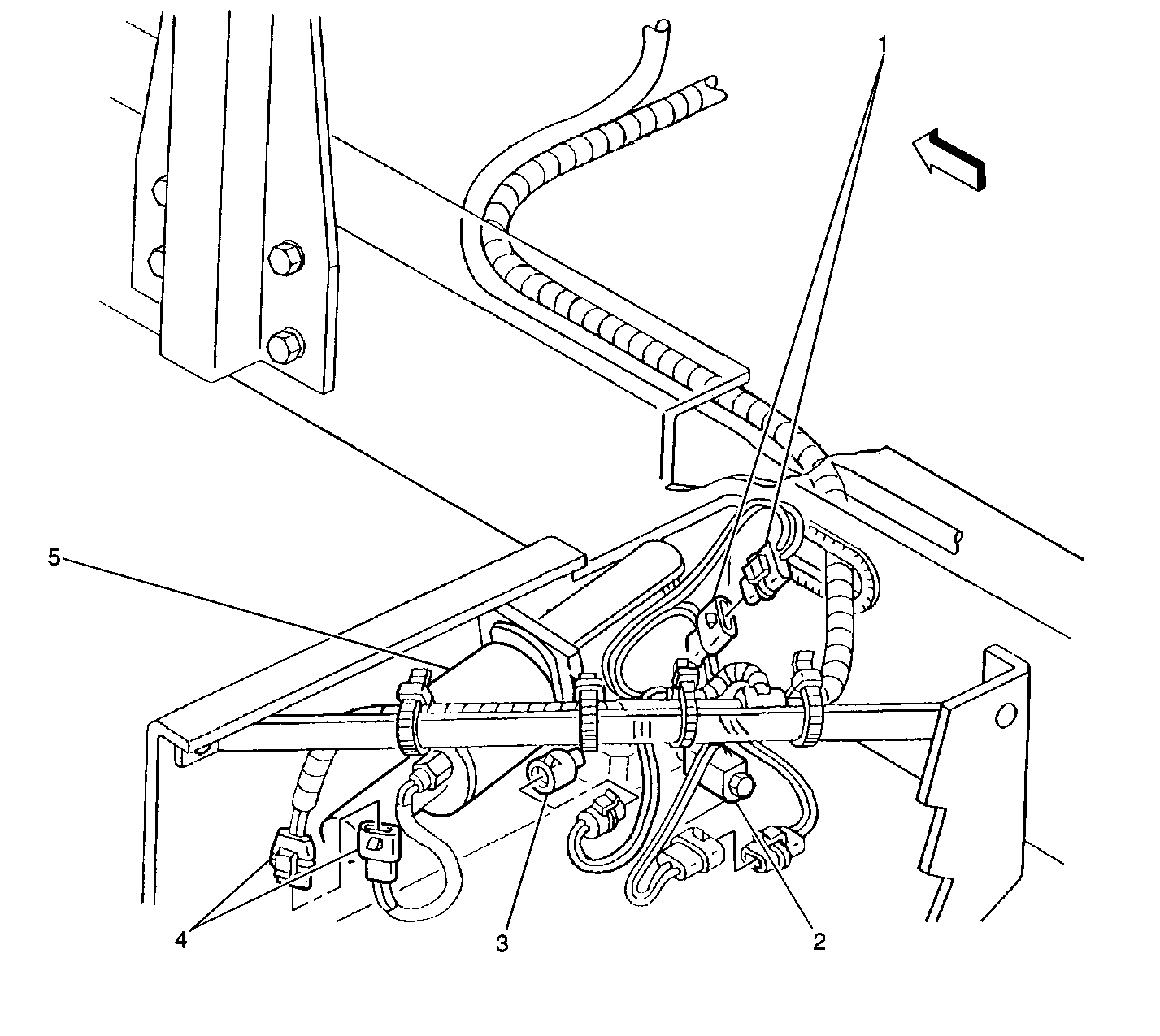 1
5
4
3
2