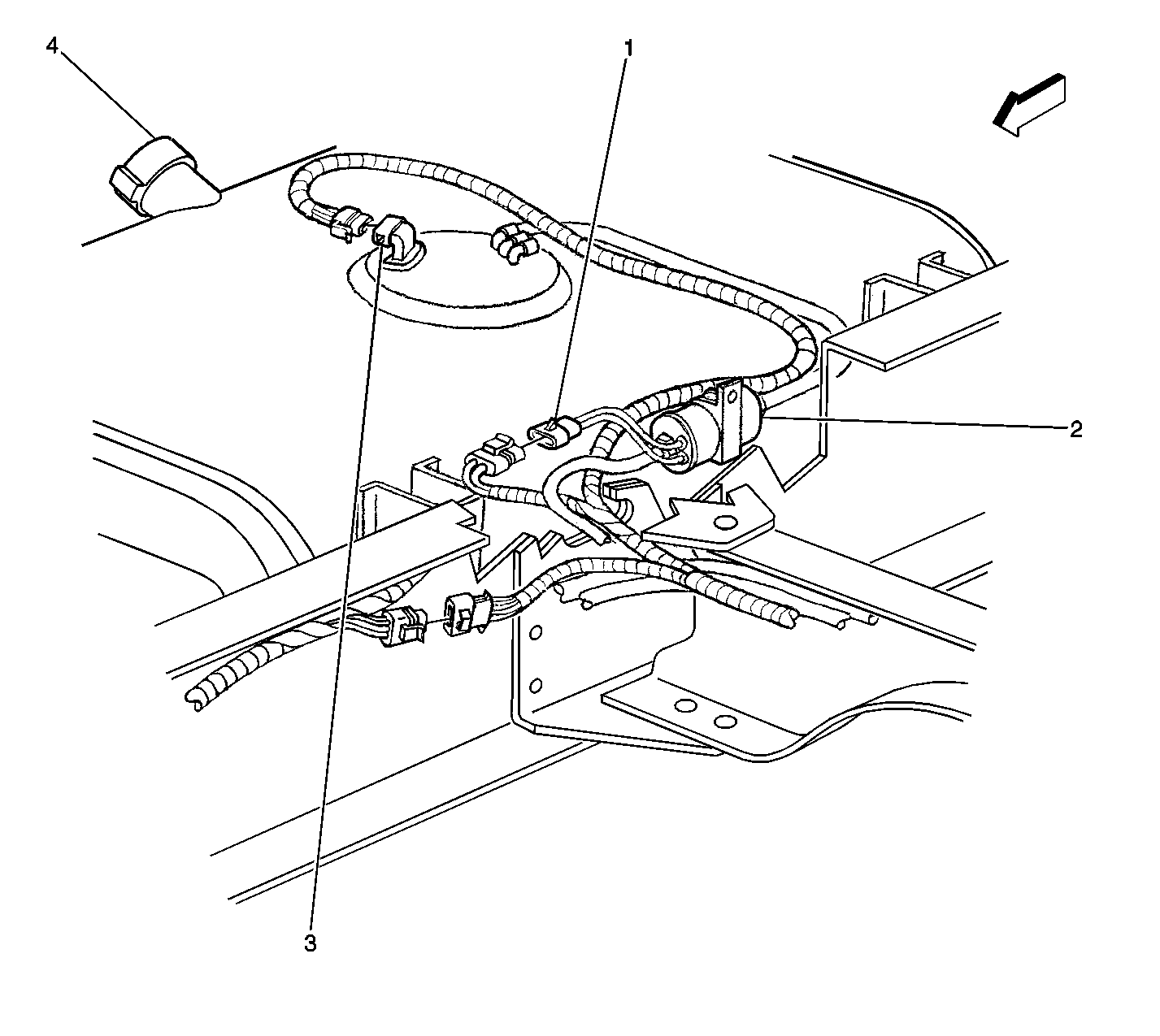 4
1
2
3