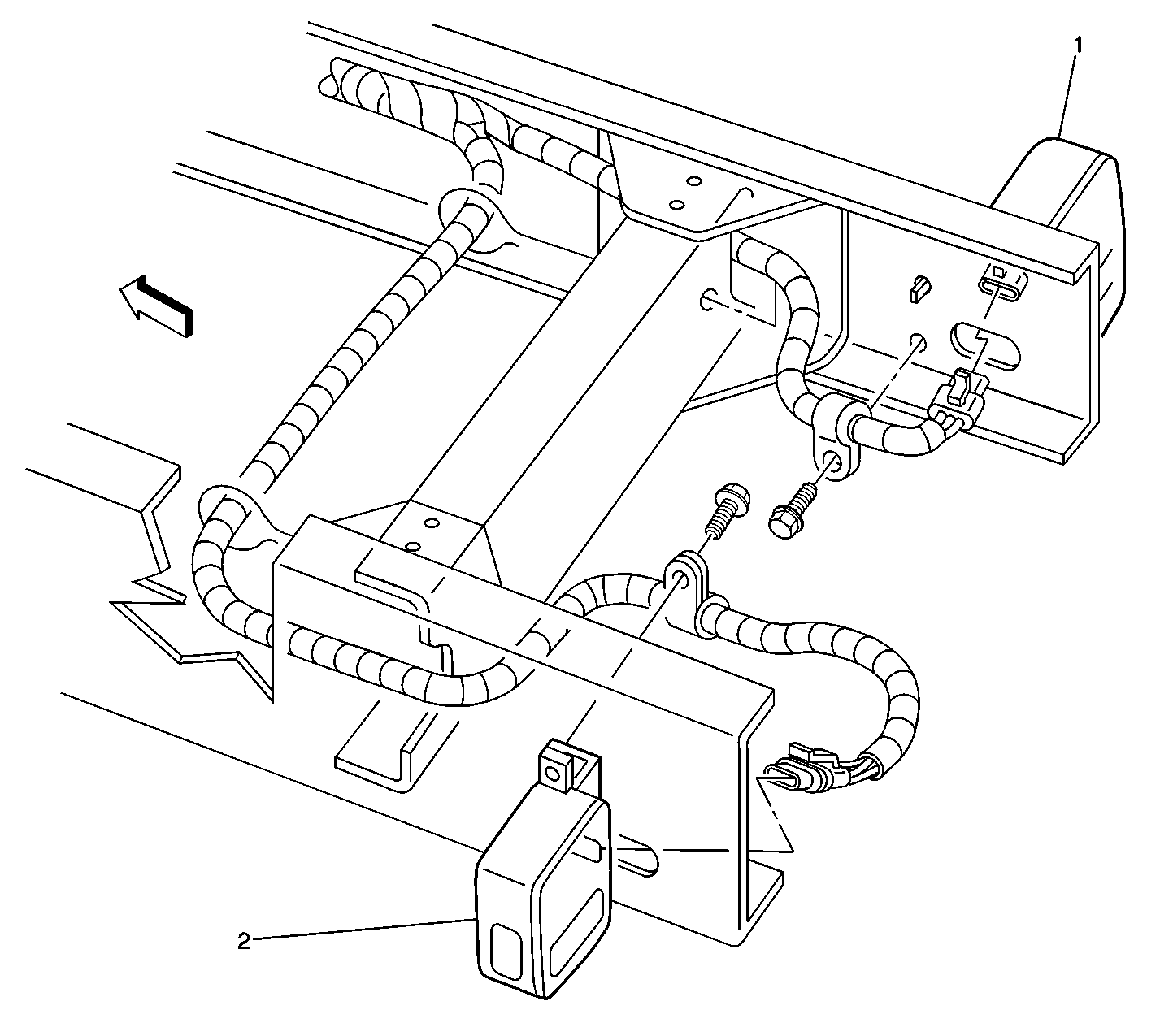 1

2