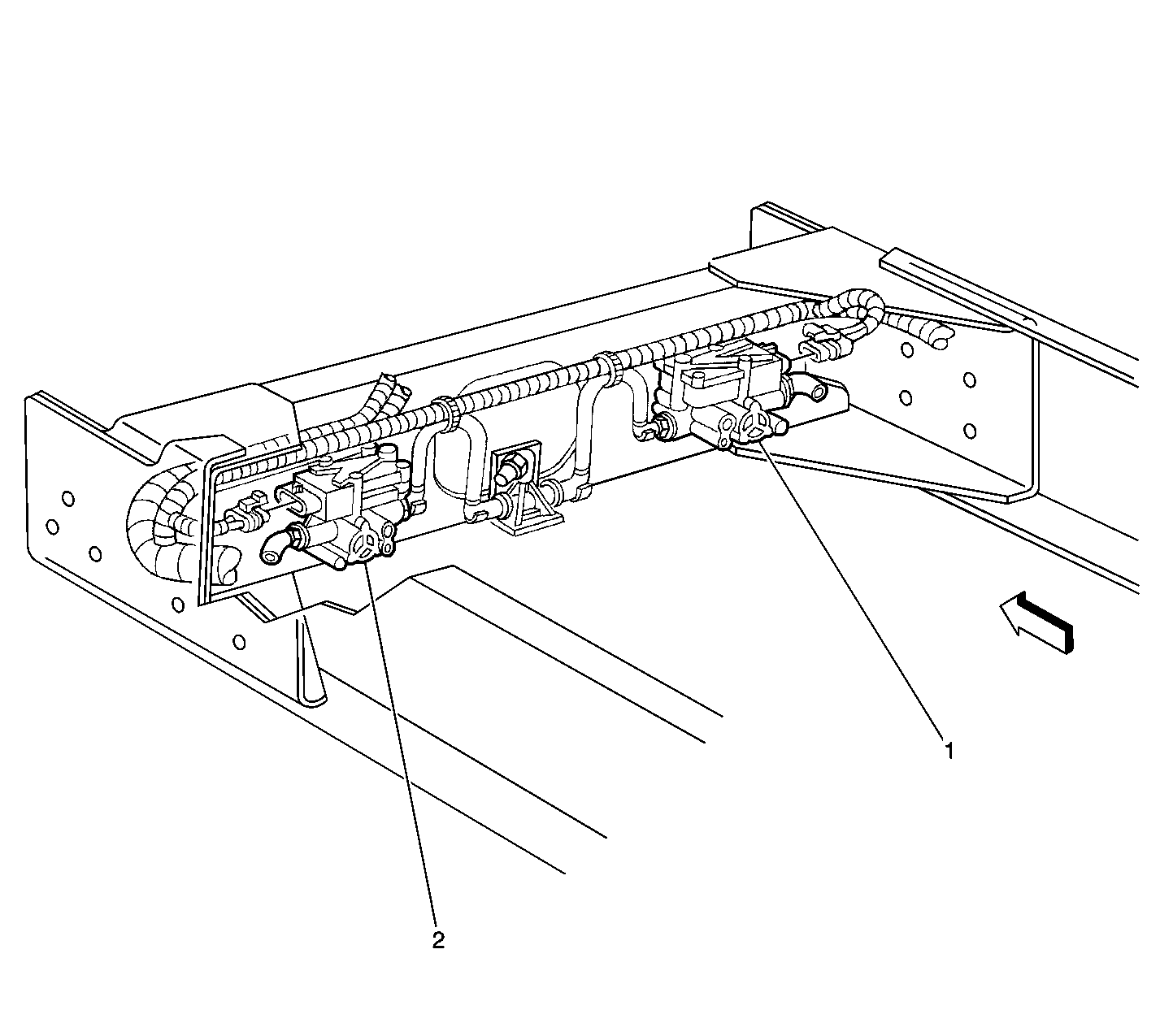 1

2