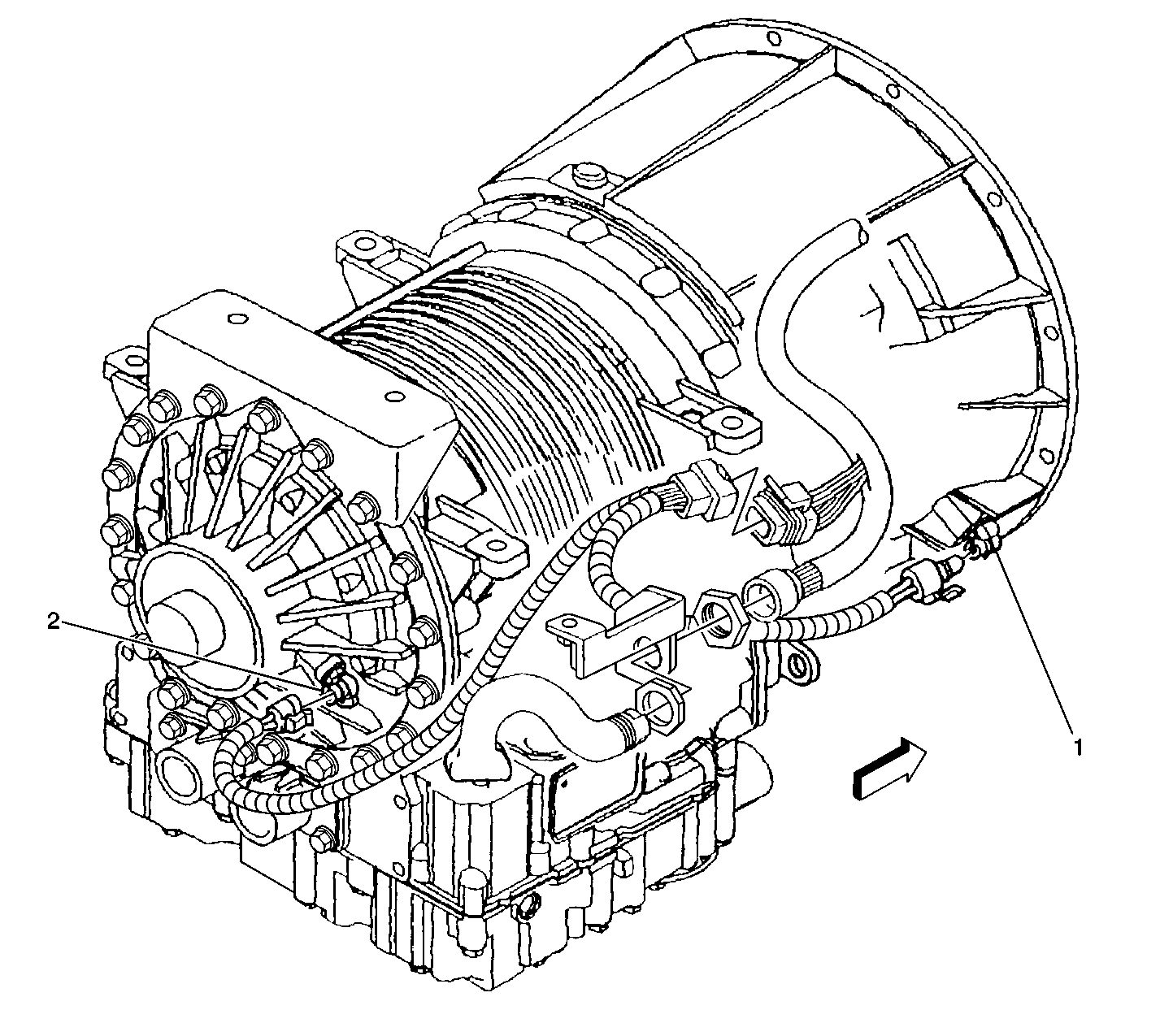 2

1