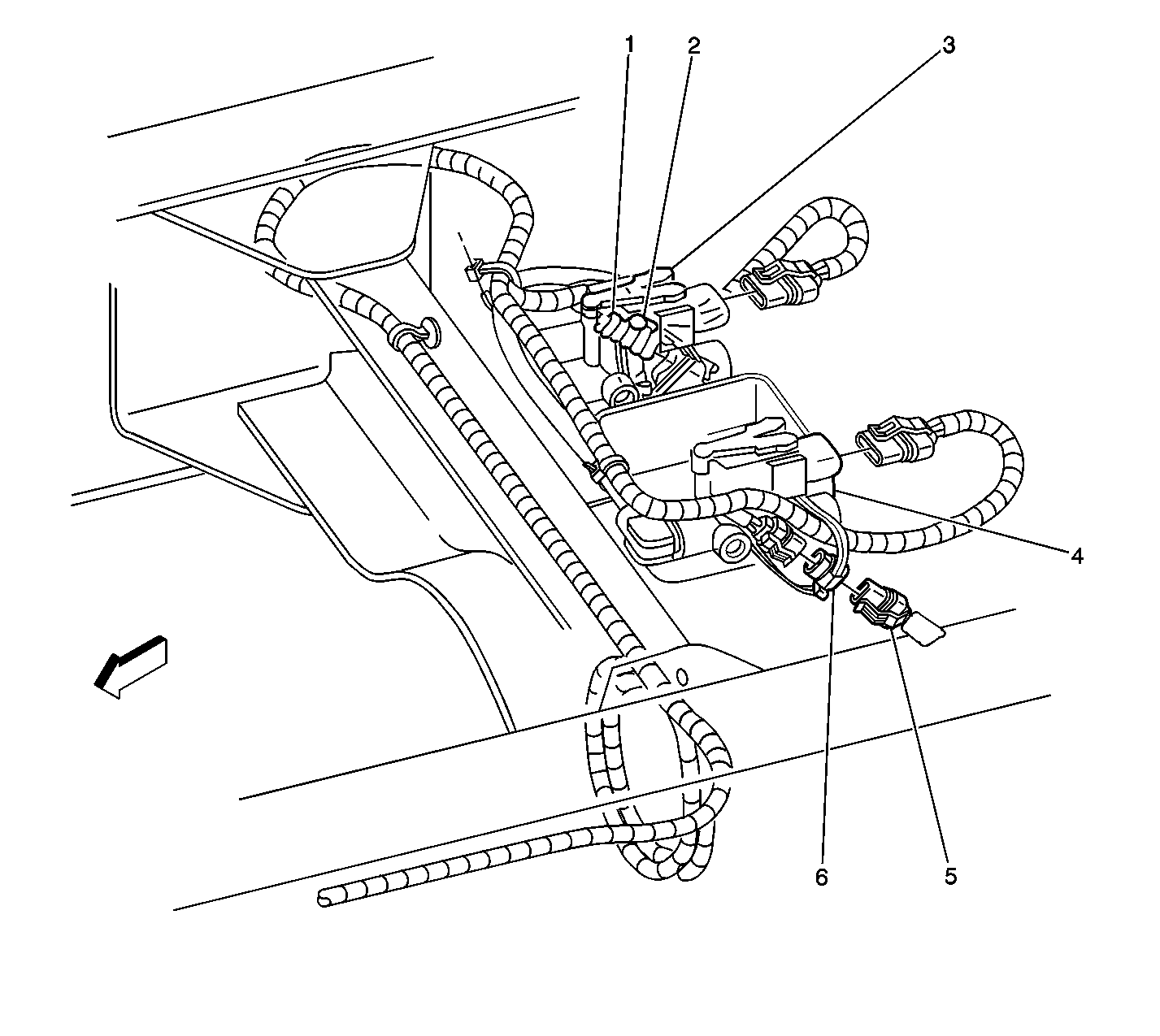 1
2
3
4
6
5