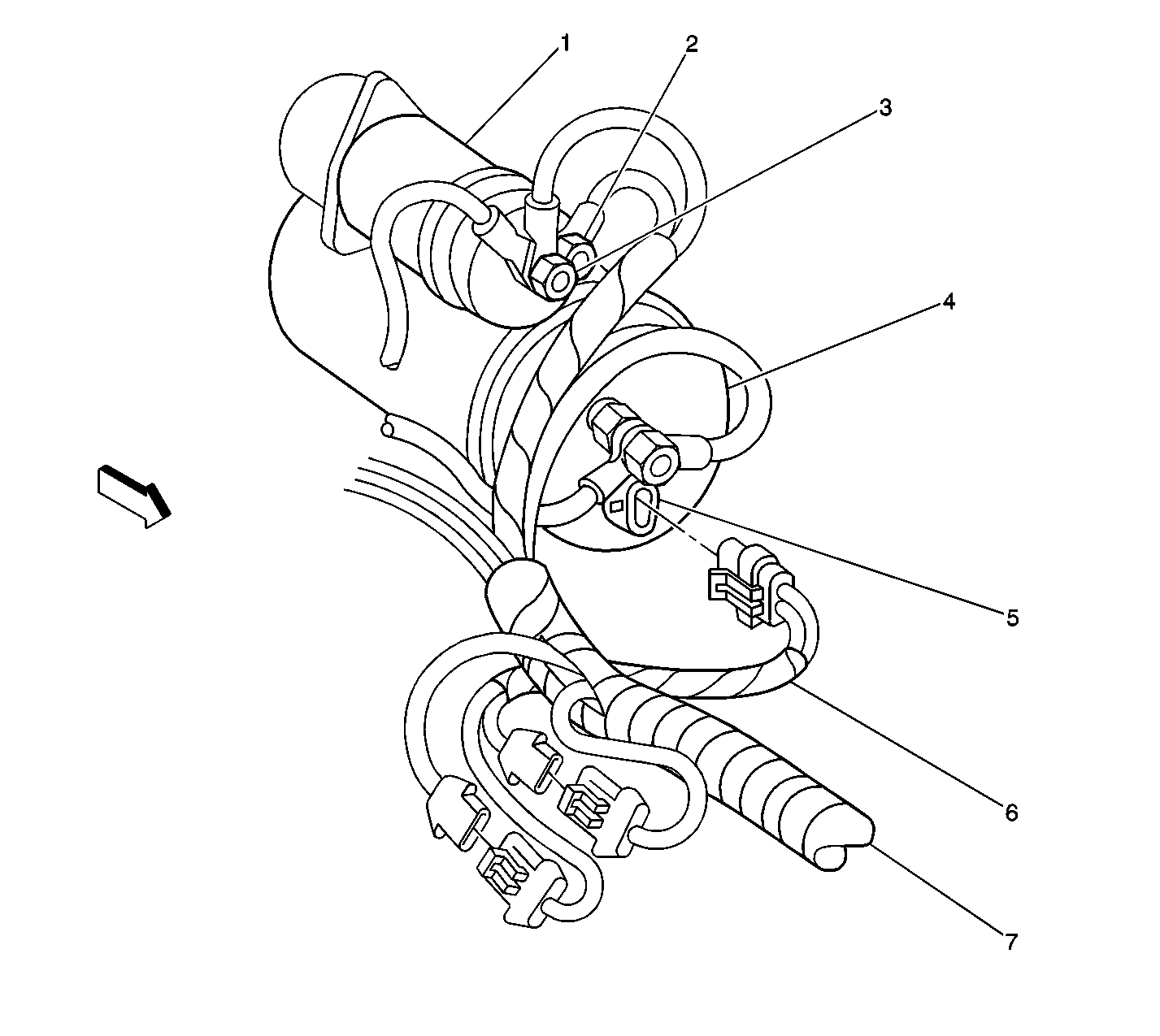 1
2
3
4
5
6
7