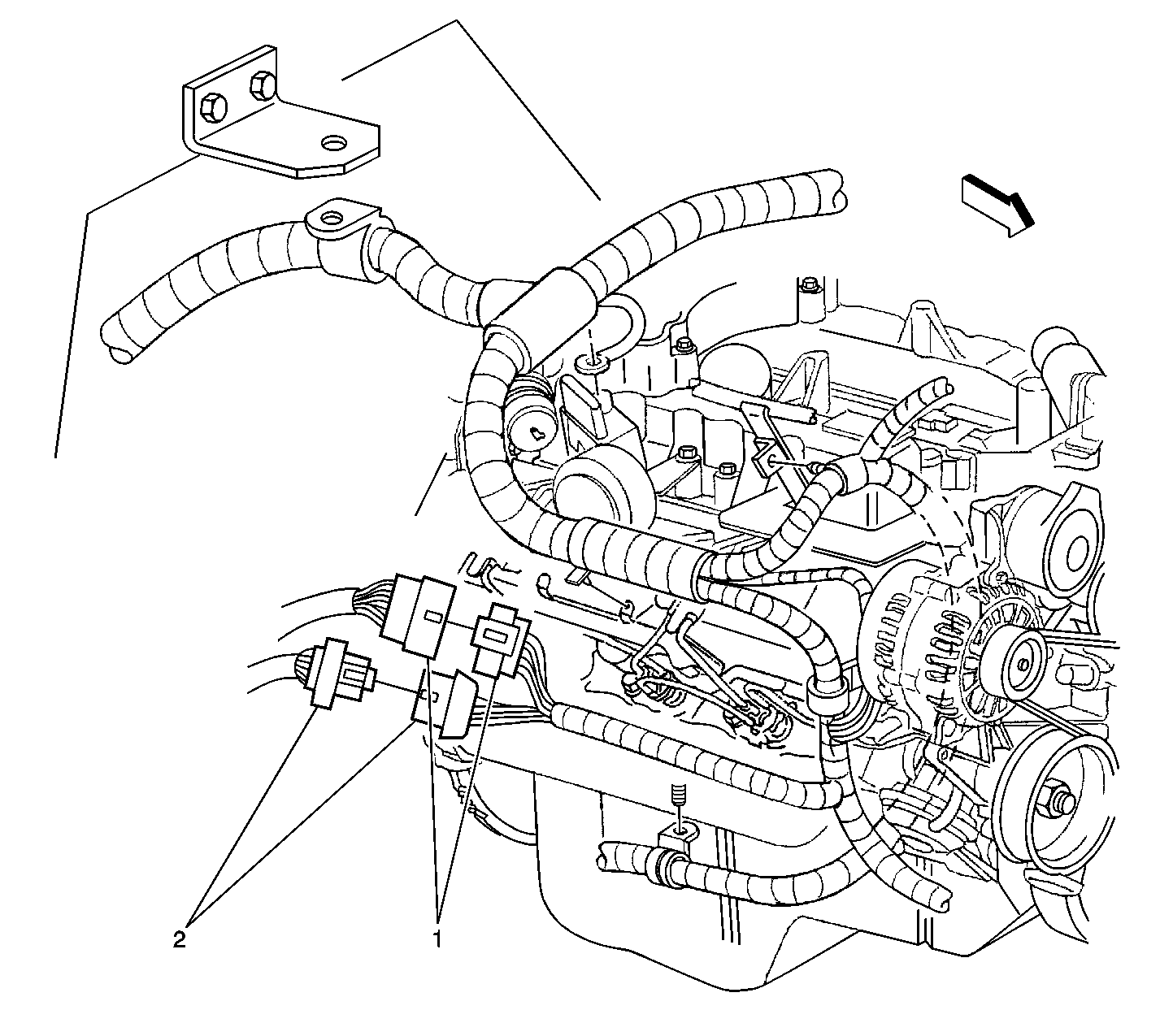 2

1