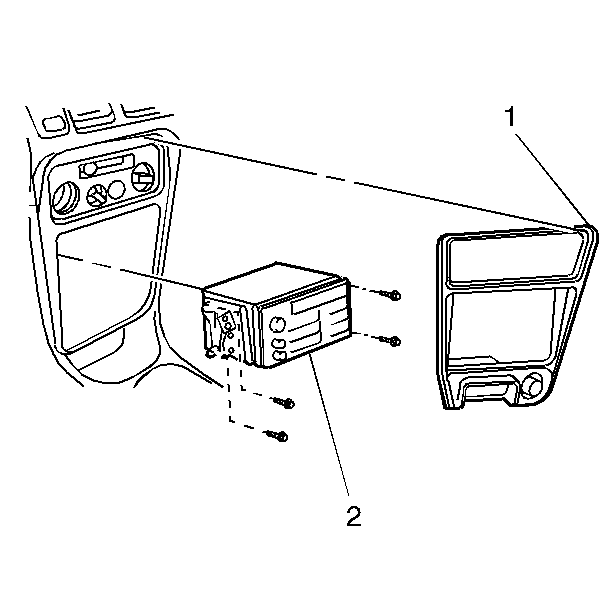 1

2