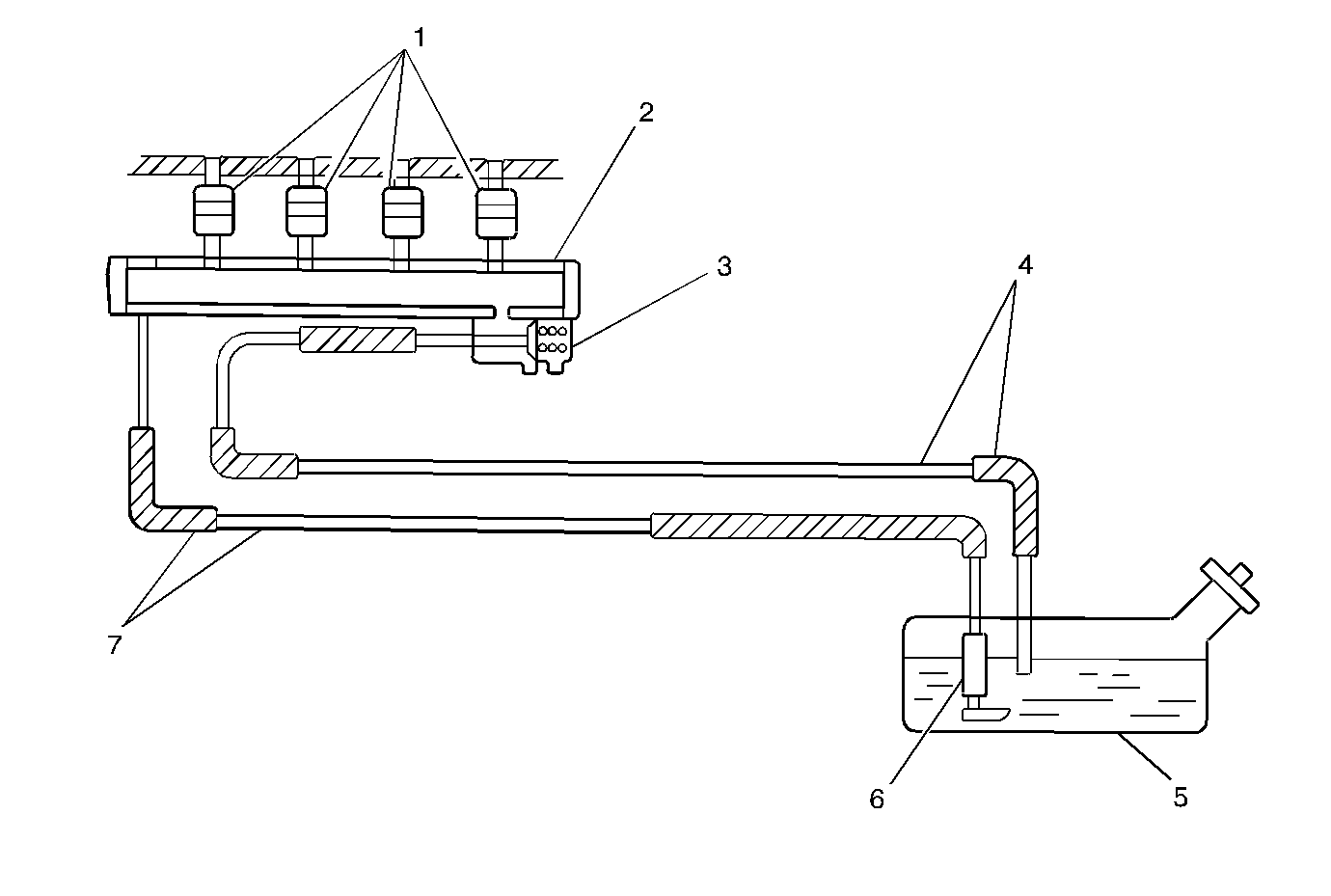 1
2
3
4
7
6
5