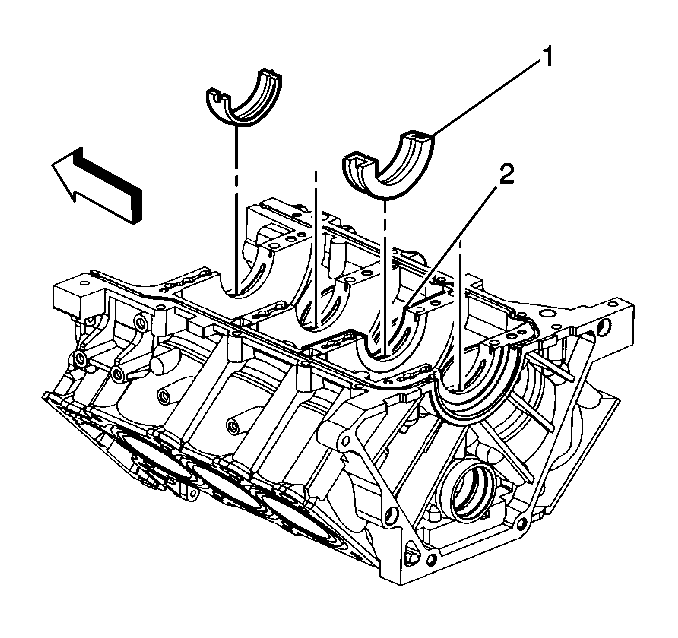 1

2