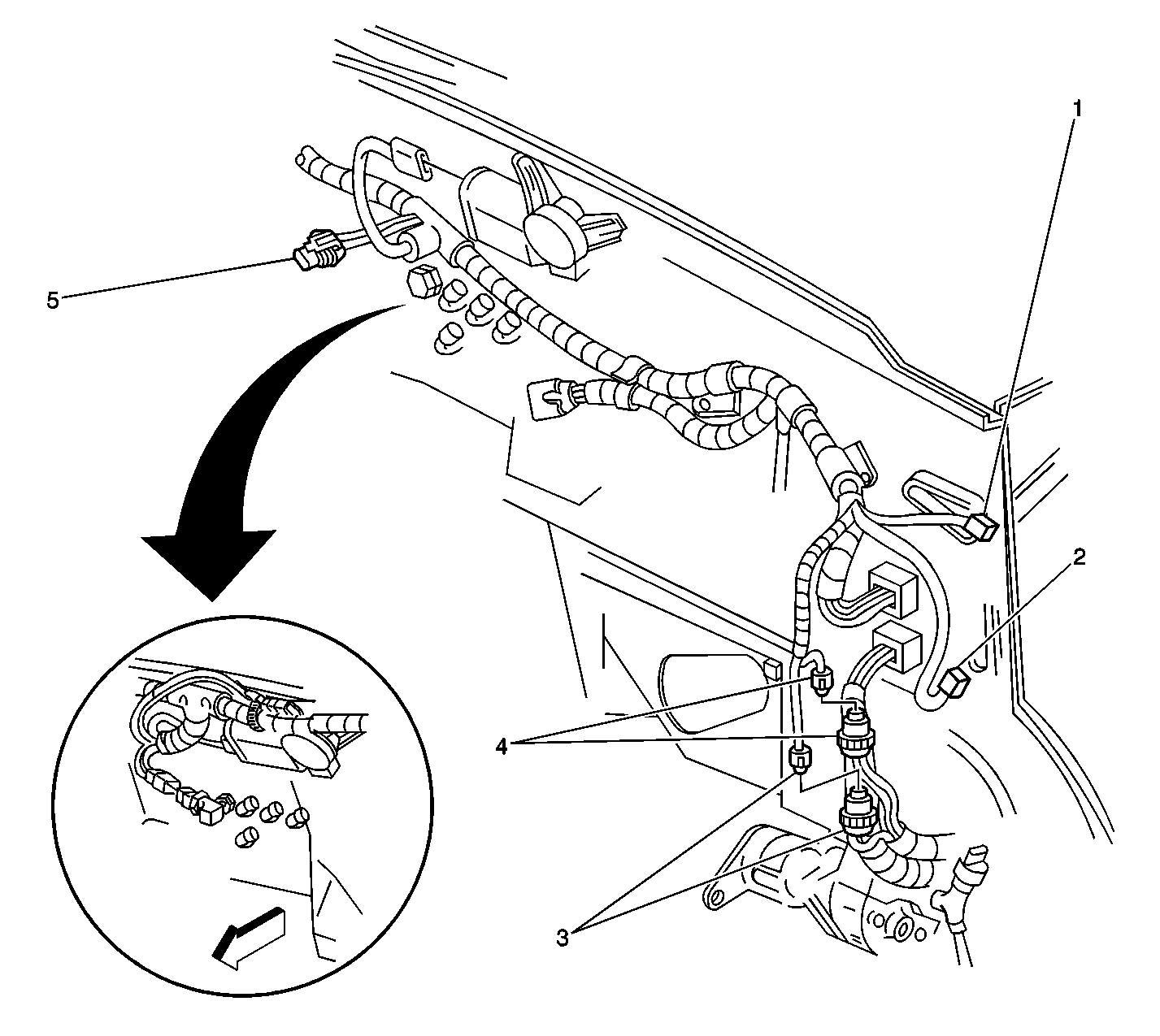 1
5
2
4
3